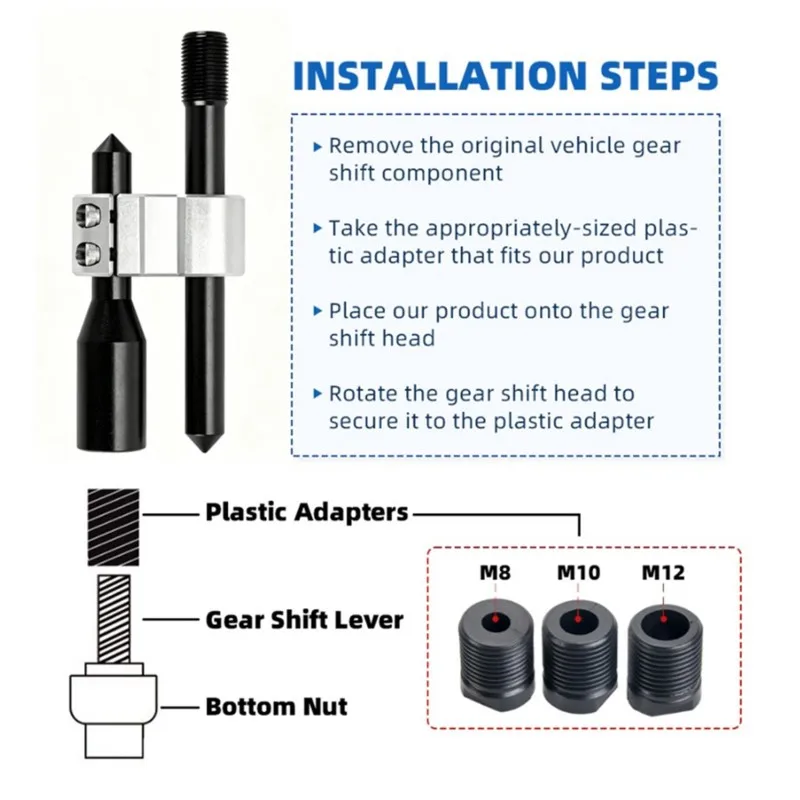 INSTALLATION STEPS

▸ Remove the original vehicle gear shift component

▸ Take the appropriately-sized plastic adapter that fits our product

▸ Place our product onto the gear shift head

▸ Rotate the gear shift head to secure it to the plastic adapter

Plastic Adapters

Gear Shift Lever

Bottom Nut

M8

M10

M12