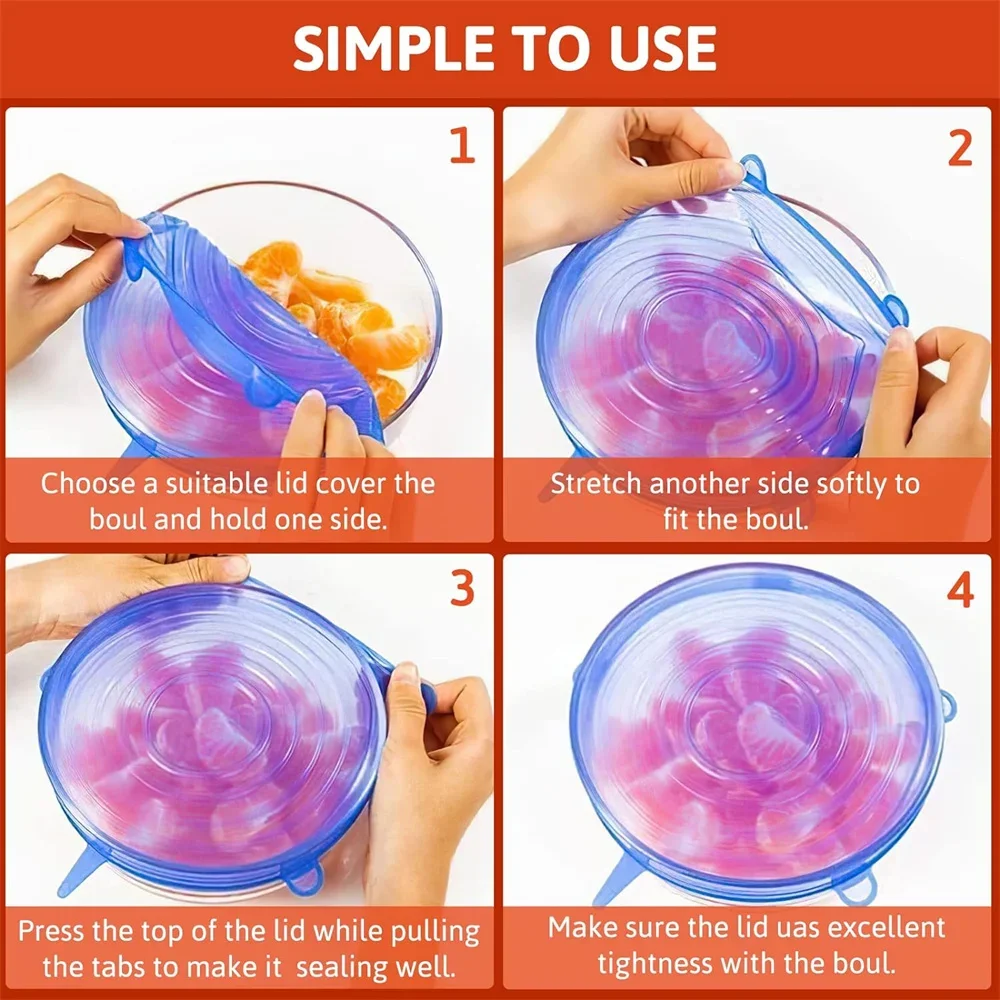 SIMPLE TO USE

1

Choose a suitable lid cover the boul and hold one side.

2

Stretch another side softly to fit the boul.

3

Press the top of the lid while pulling the tabs to make it sealing well.

4

Make sure the lid uas excellent tightness with the boul.