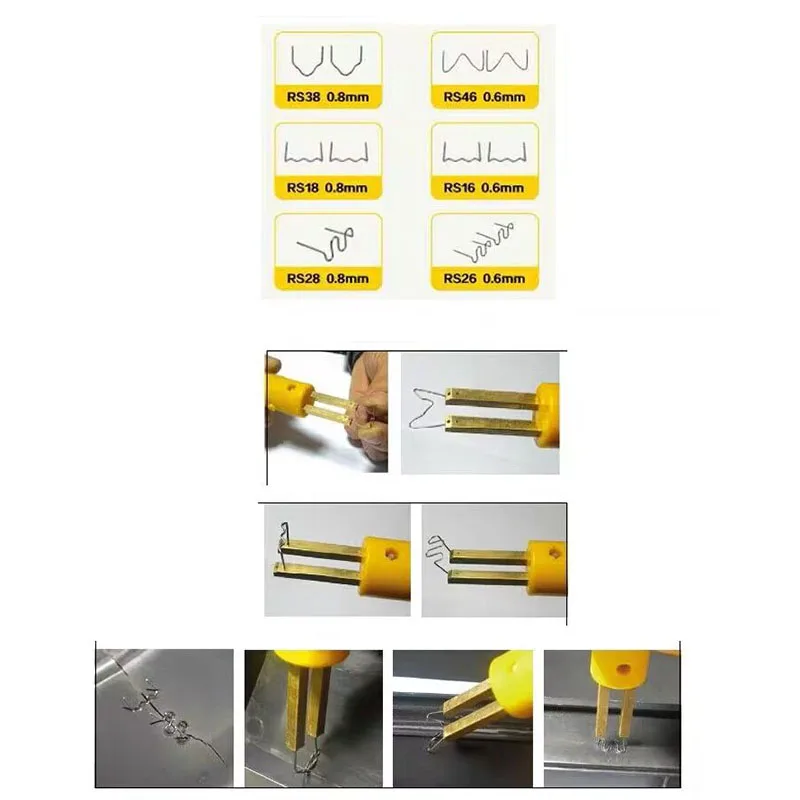 RS38 0.8mm
RS46 0.6mm
RS18 0.8mm
RS16 0.6mm
RS28 0.8mm
RS26 0.6mm