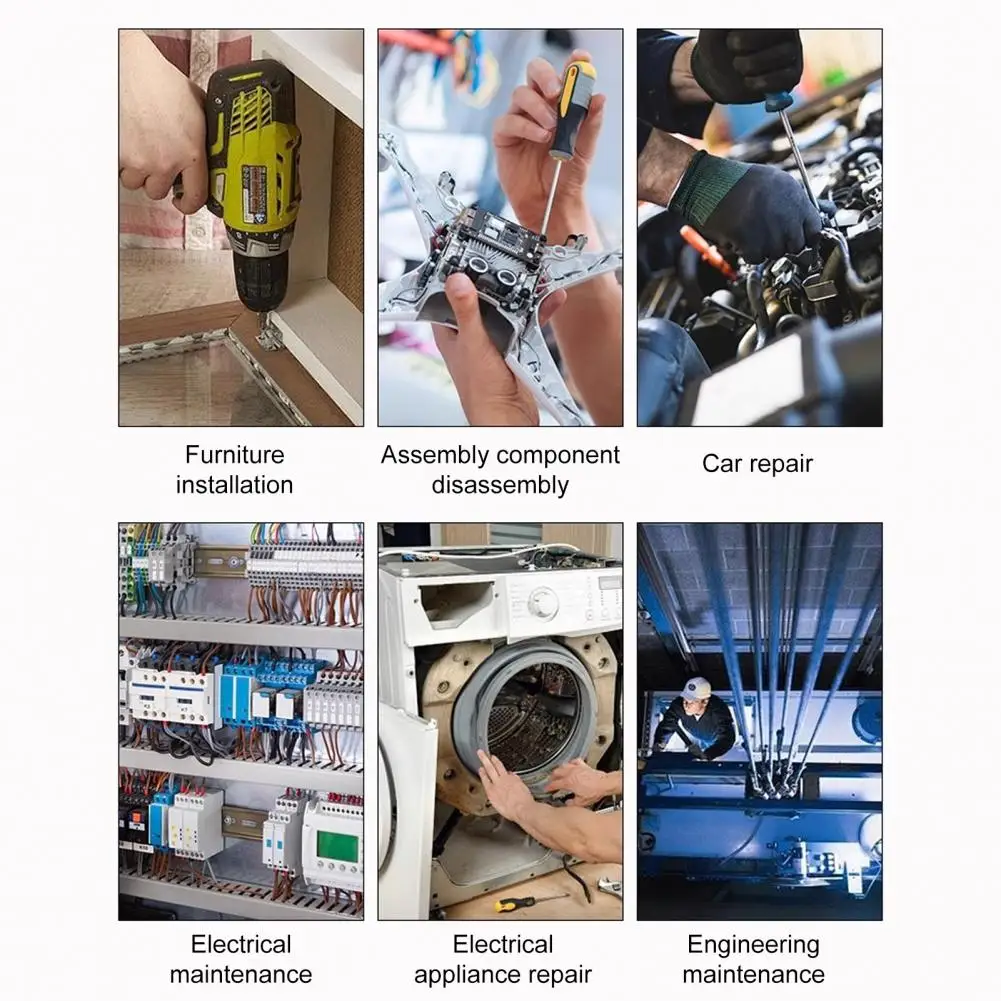 Furniture installation

Assembly component disassembly

Car repair

Electrical maintenance

Electrical appliance repair

Engineering maintenance