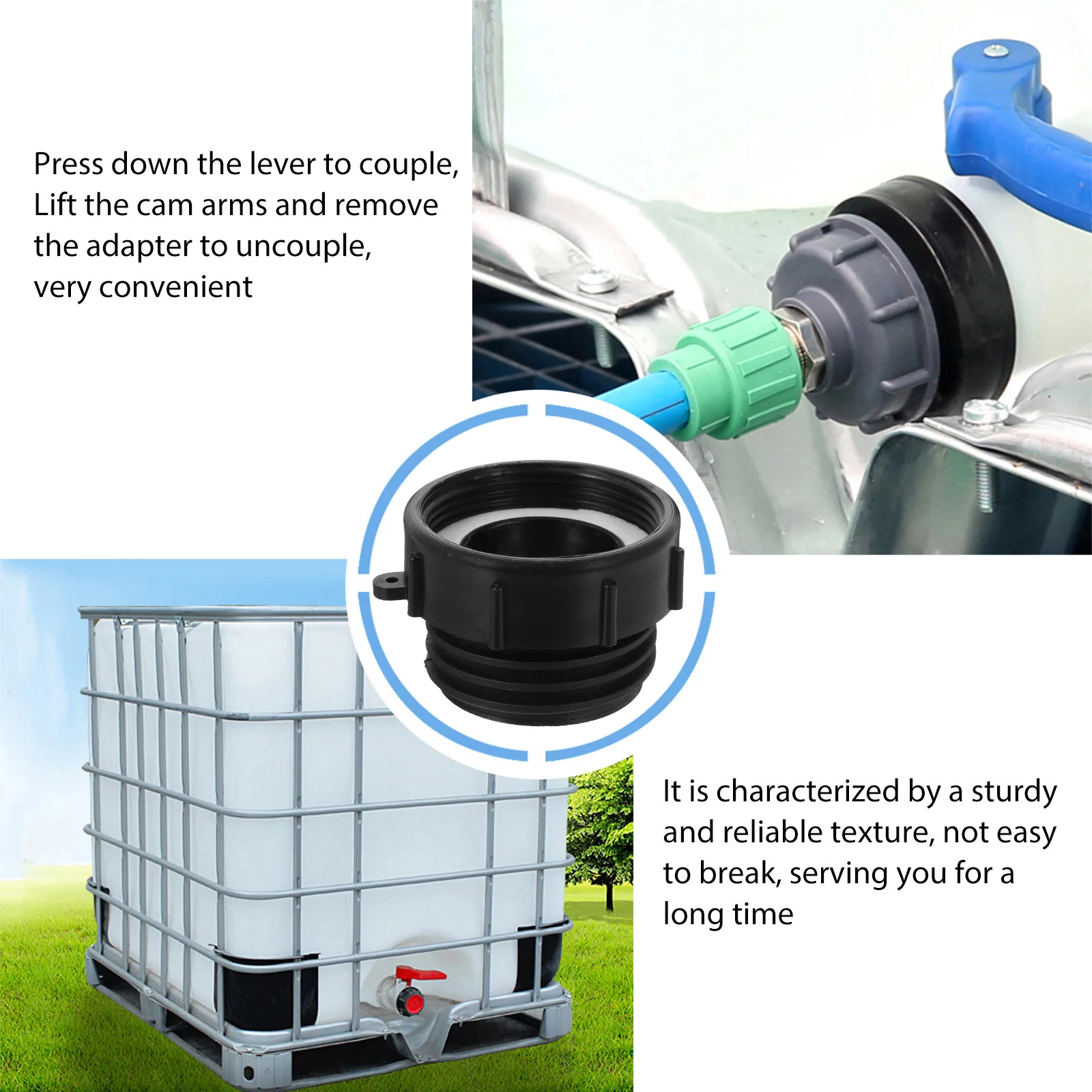 Press down the lever to couple,
Lift the cam arms and remove
the adapter to uncouple,
very convenient

It is characterized by a sturdy and reliable texture, not easy to break, serving you for a long time