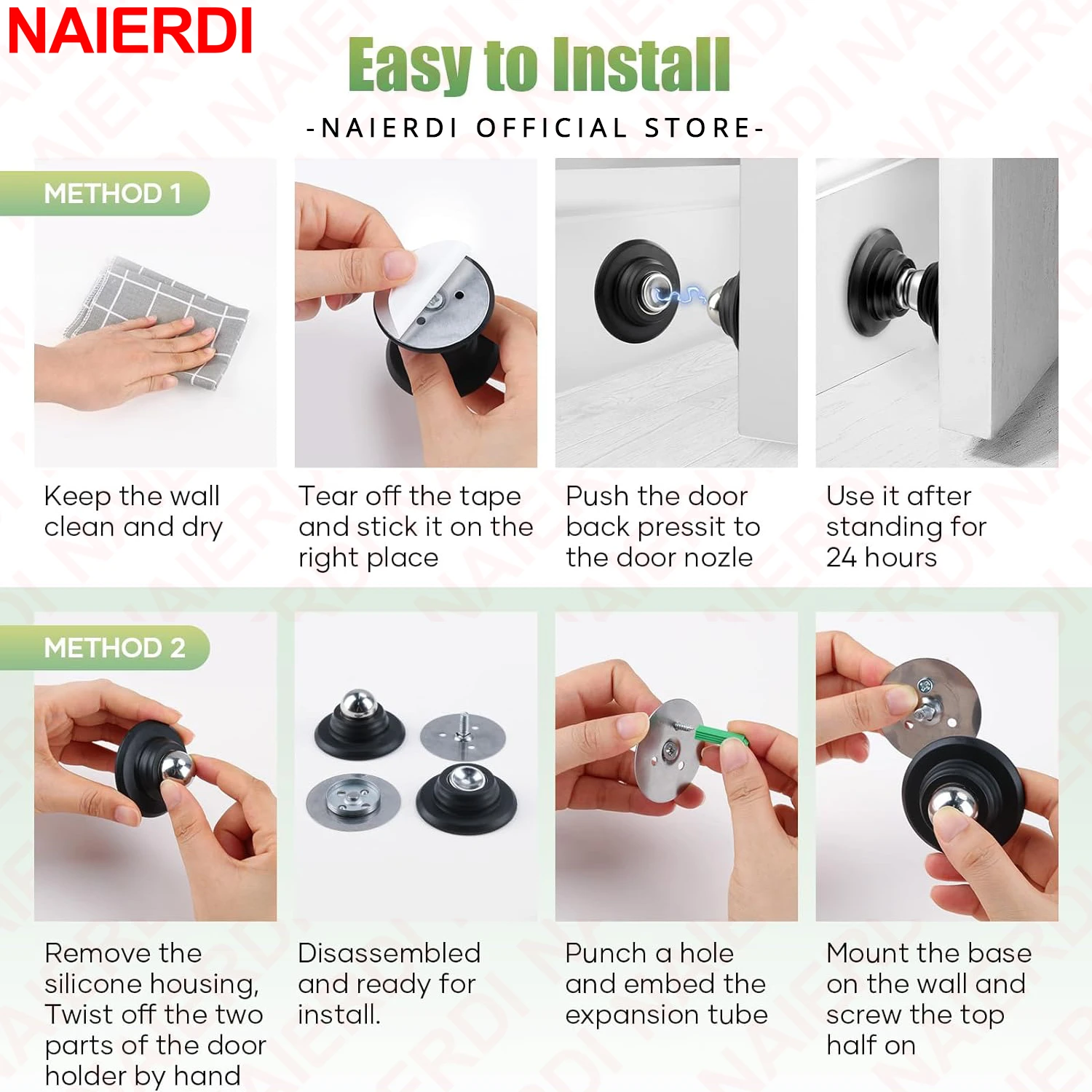 NAIERDI

Easy to Install

-NAIERDI OFFICIAL STORE-

METHOD 1

Keep the wall clean and dry

Tear off the tape and stick it on the right place

Push the door back pressit to the door nozle

Use it after standing for 24 hours

METHOD 2

Remove the silicone housing, Twist off the two parts of the door holder by hand

Disassembled and ready for install.

Punch a hole and embed the expansion tube

Mount the base on the wall and screw the top half on