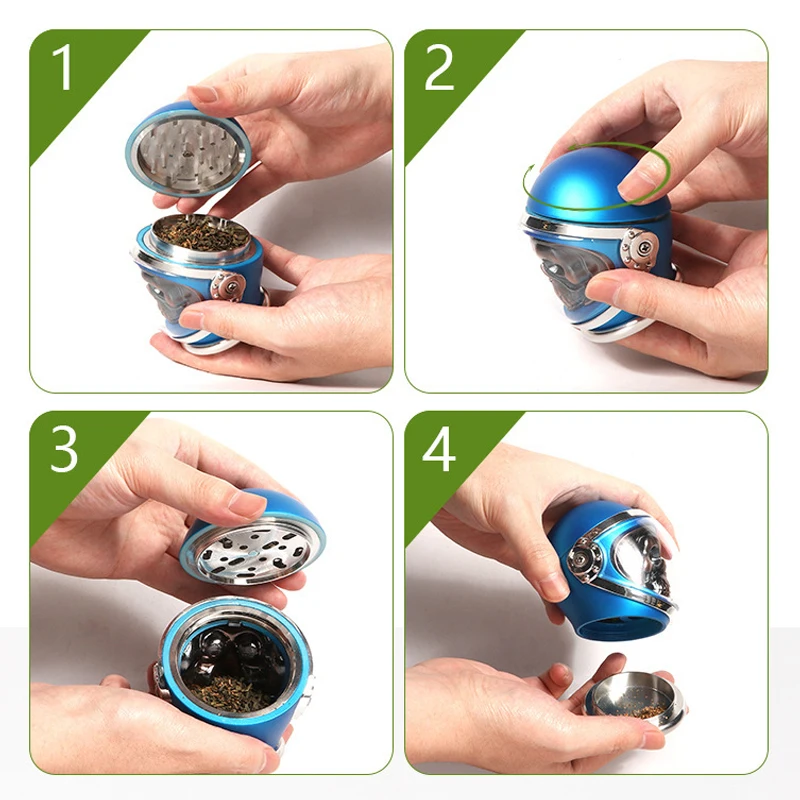 1

2

3

4