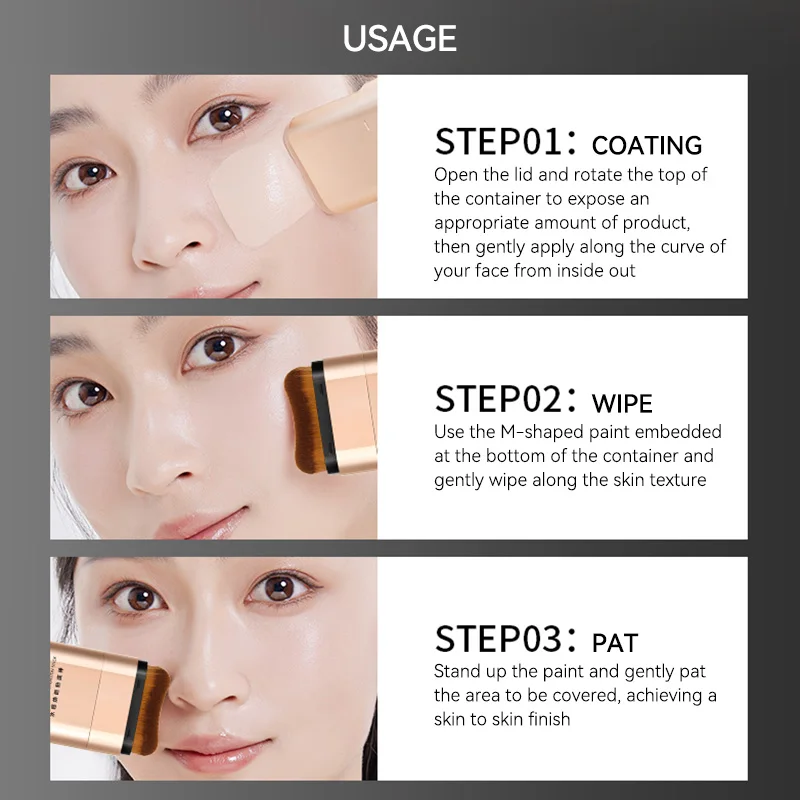 USAGE

STEP01: COATING
Open the lid and rotate the top of the container to expose an appropriate amount of product, then gently apply along the curve of your face from inside out

STEP02: WIPE
Use the M-shaped paint embedded at the bottom of the container and gently wipe along the skin texture

STEP03: PAT
Stand up the paint and gently pat the area to be covered, achieving a skin to skin finish