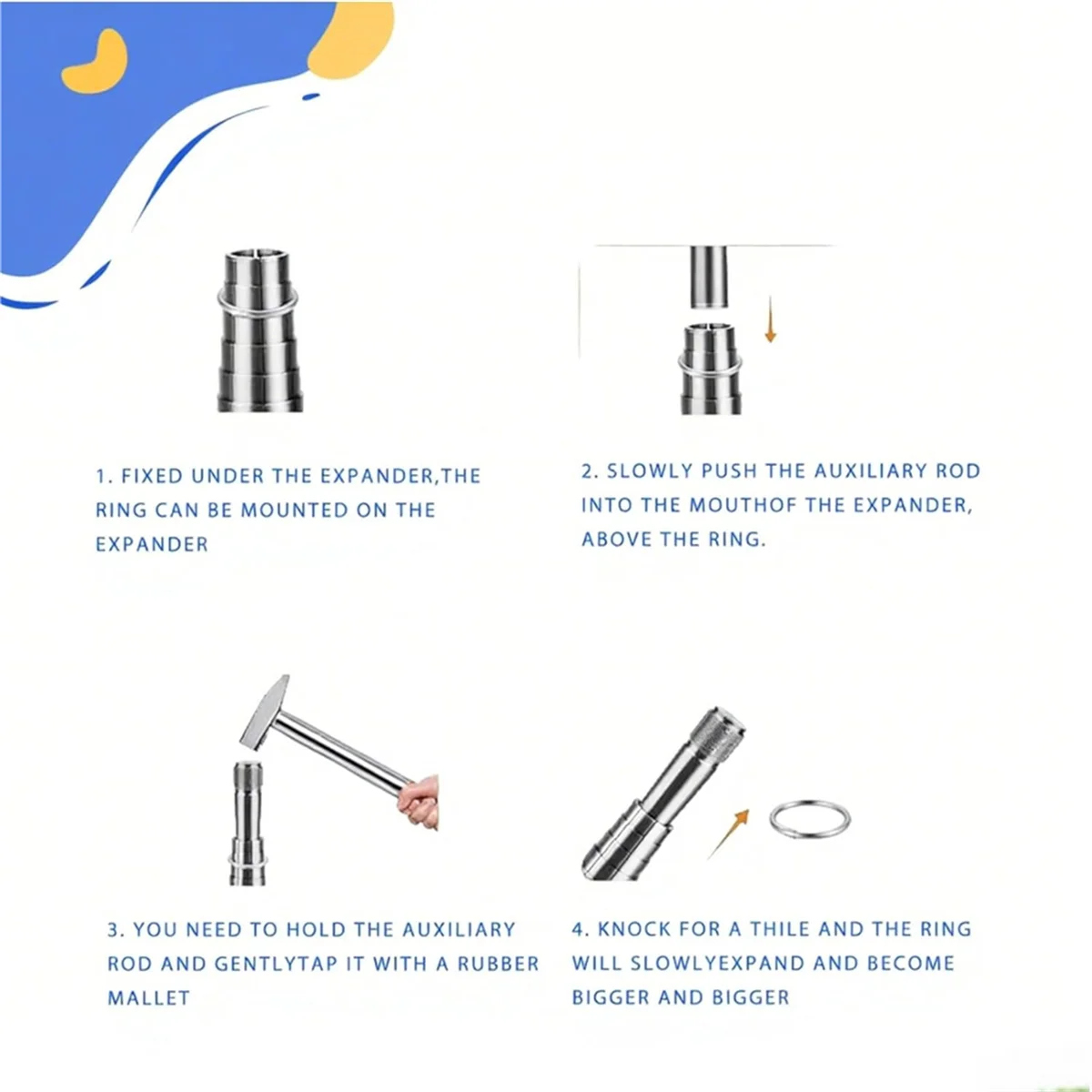 1. FIXED UNDER THE EXPANDER,THE RING CAN BE MOUNTED ON THE EXPANDER

2. SLOWLY PUSH THE AUXILIARY ROD INTO THE MOUTHOF THE EXPANDER, ABOVE THE RING.

3. YOU NEED TO HOLD THE AUXILIARY ROD AND GENTLYTAP IT WITH A RUBBER MALLET

4. KNOCK FOR A THILE AND THE RING WILL SLOWLYEXPAND AND BECOME BIGGER AND BIGGER