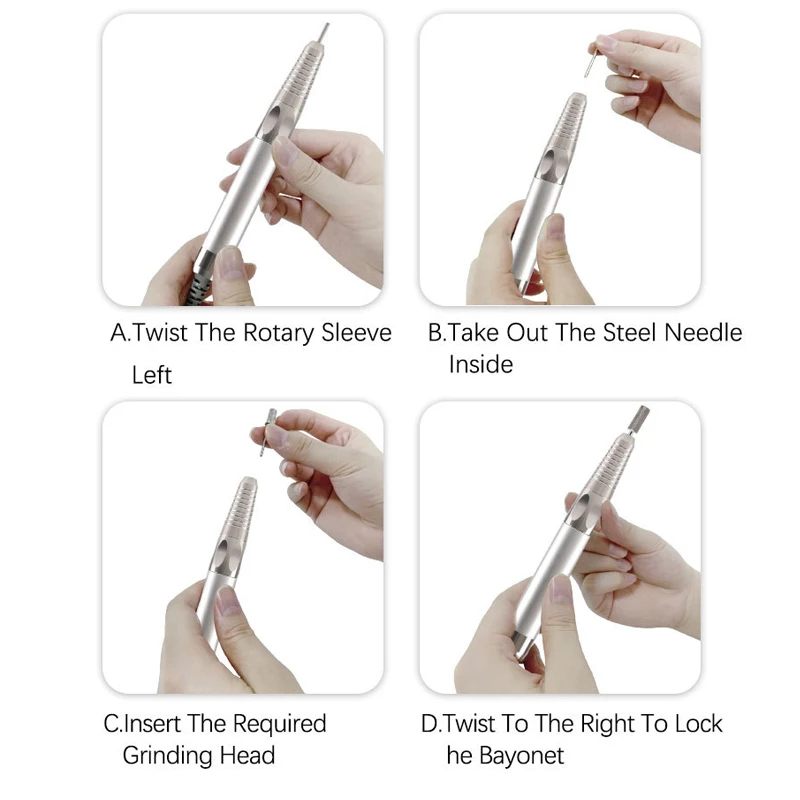 A.Twist The Rotary Sleeve Left

B.Take Out The Steel Needle Inside

C.Insert The Required Grinding Head

D.Twist To The Right To Lock he Bayonet