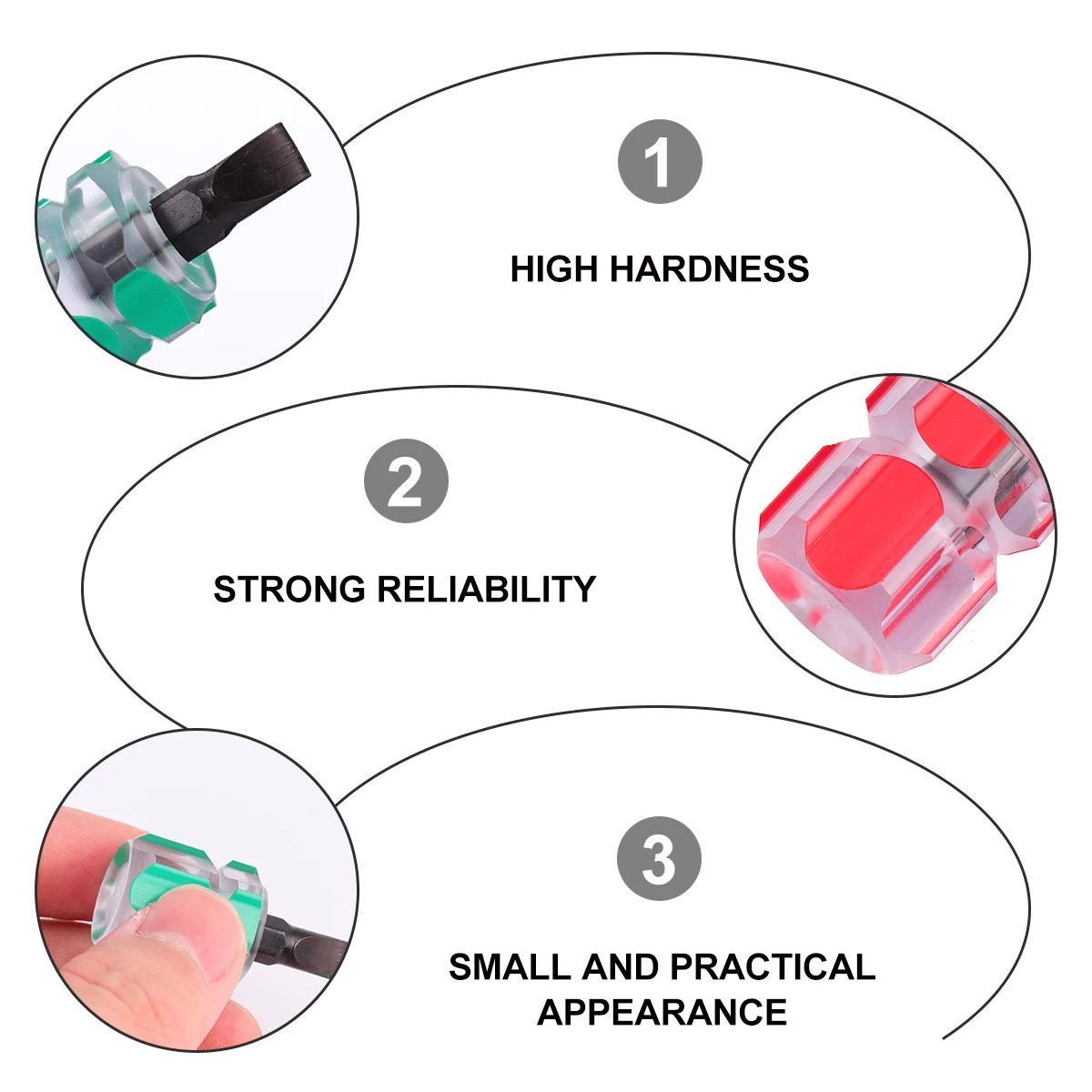 1

HIGH HARDNESS

2

STRONG RELIABILITY

3

SMALL AND PRACTICAL APPEARANCE