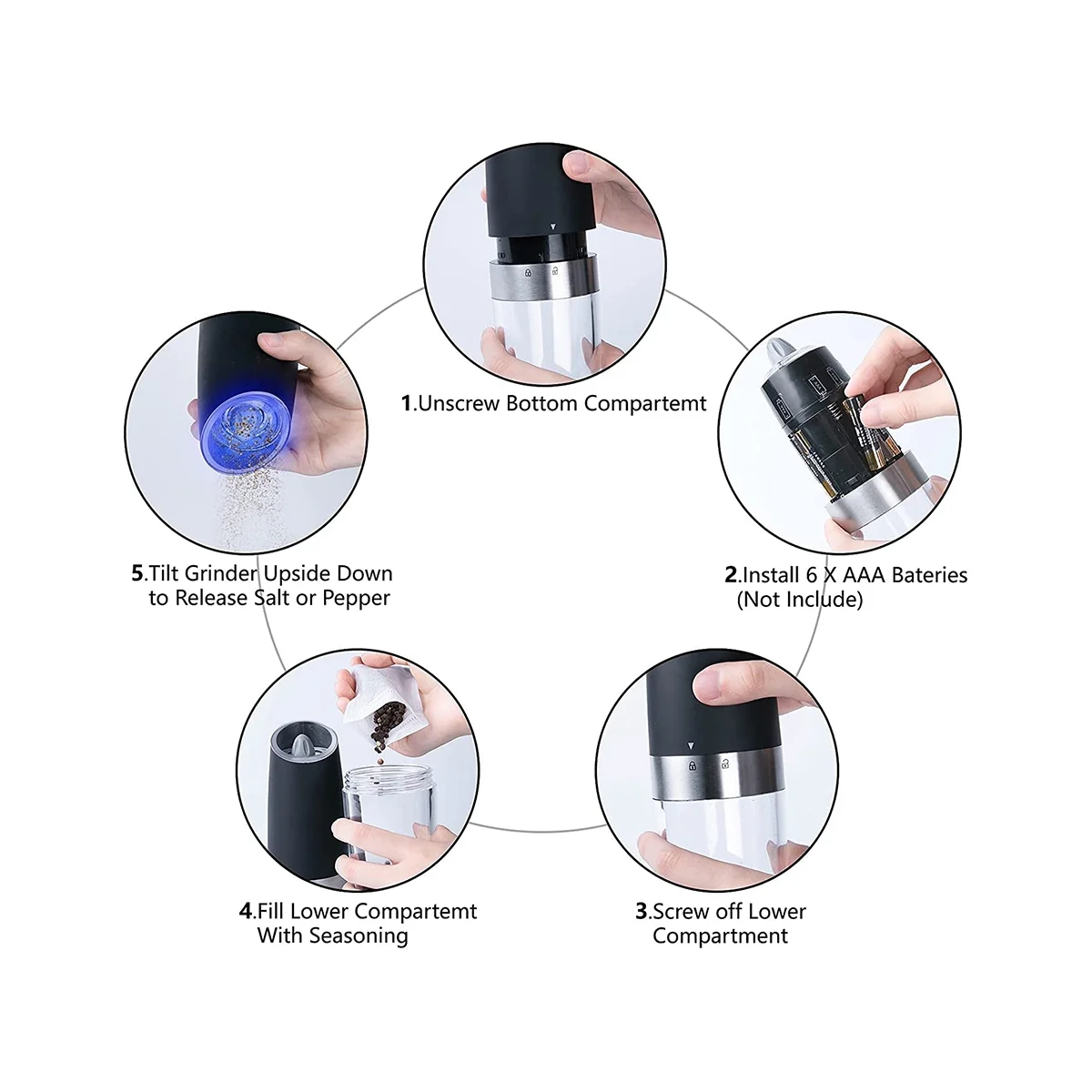 1.Unscrew Bottom Compartemt

2.Install 6 X AAA Bateries
(Not Include)

3.Screw off Lower
Compartment

4.Fill Lower Compartemt
With Seasoning

5.Tilt Grinder Upside Down
to Release Salt or Pepper