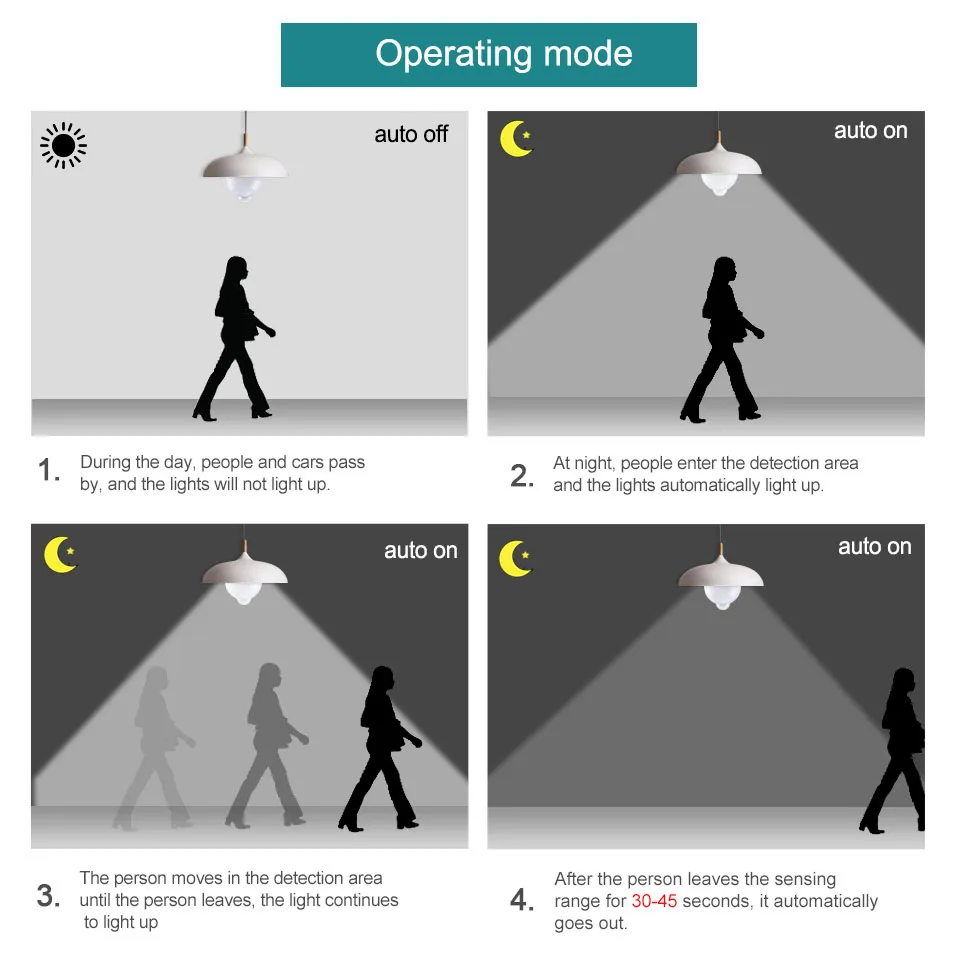 Operating mode

auto off

1. During the day, people and cars pass by, and the lights will not light up.

auto on

2. At night, people enter the detection area and the lights automatically light up.

auto on

3. The person moves in the detection area until the person leaves, the light continues to light up

auto on

4. After the person leaves the sensing range for 30-45 seconds, it automatically goes out.