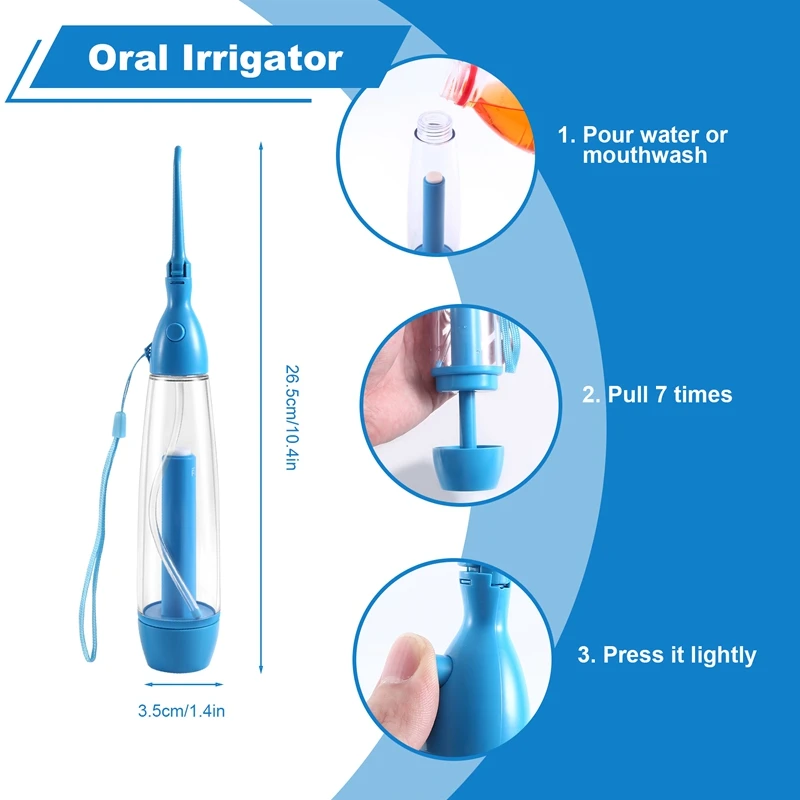 Oral Irrigator

26.5cm/10.4in

3.5cm/1.4in

1. Pour water or mouthwash

2. Pull 7 times

3. Press it lightly