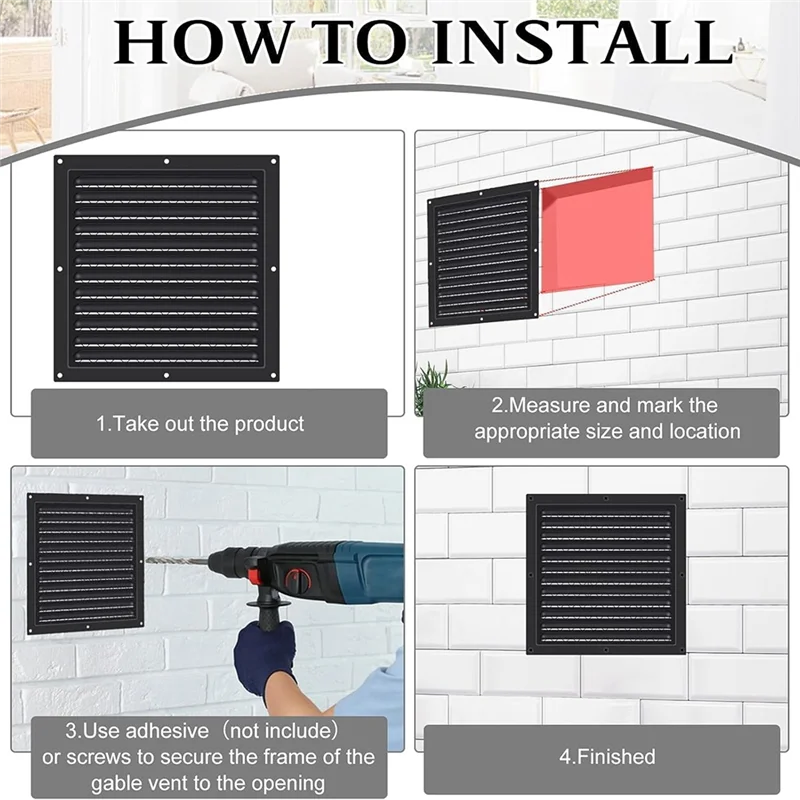 HOW TO INSTALL

1.Take out the product

2.Measure and mark the appropriate size and location

3.Use adhesive（not include） or screws to secure the frame of the gable vent to the opening

4.Finished