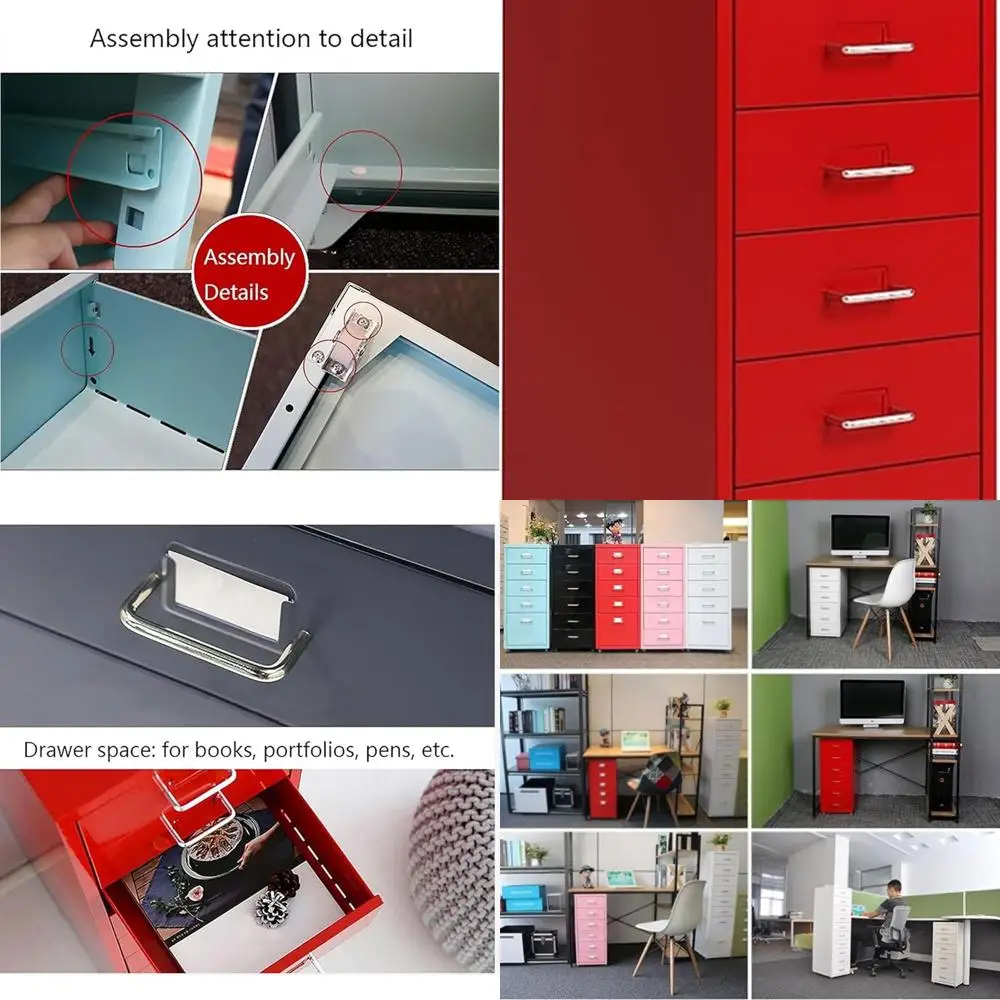 Assembly attention to detail

Assembly Details

Drawer space: for books, portfolios, pens, etc.