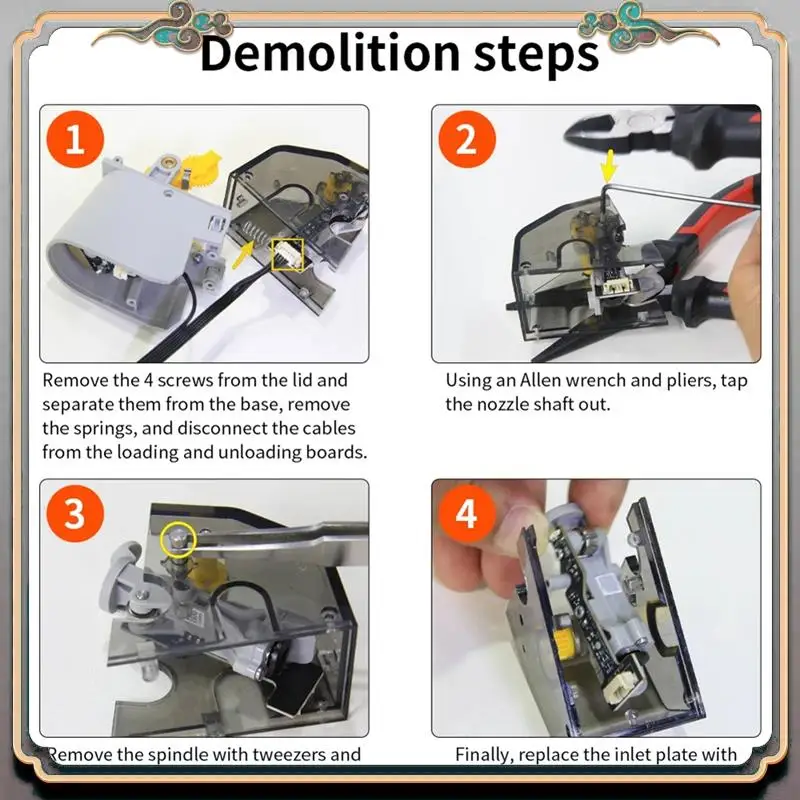 Demolition steps

1

Remove the 4 screws from the lid and separate them from the base, remove the springs, and disconnect the cables from the loading and unloading boards.

2

Using an Allen wrench and pliers, tap the nozzle shaft out.

3

Remove the spindle with tweezers and

4

Finally, replace the inlet plate with