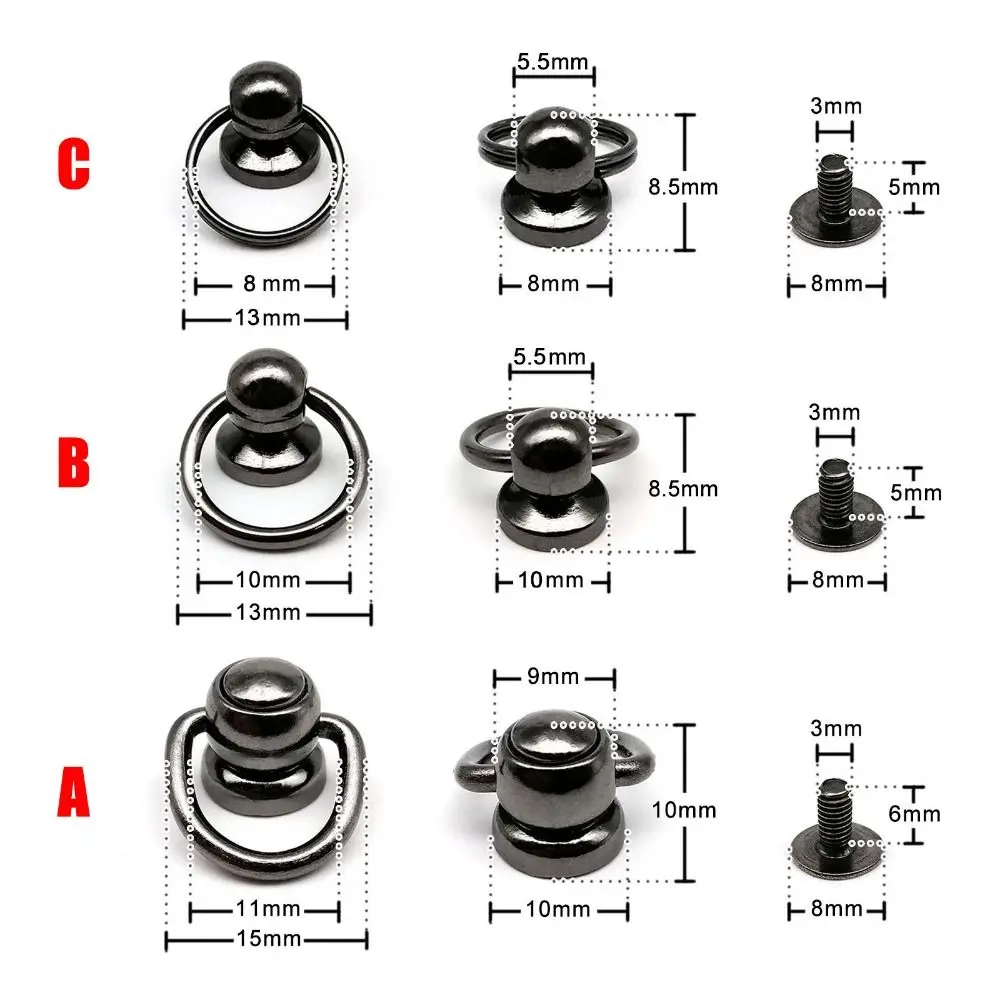 C

8 mm
13mm

5.5mm
8.5mm
8mm

3mm
5mm
8mm

B

10mm
13mm

5.5mm
8.5mm
10mm

3mm
5mm
8mm

A

11mm
15mm

9mm
10mm
10mm

3mm
6mm
8mm