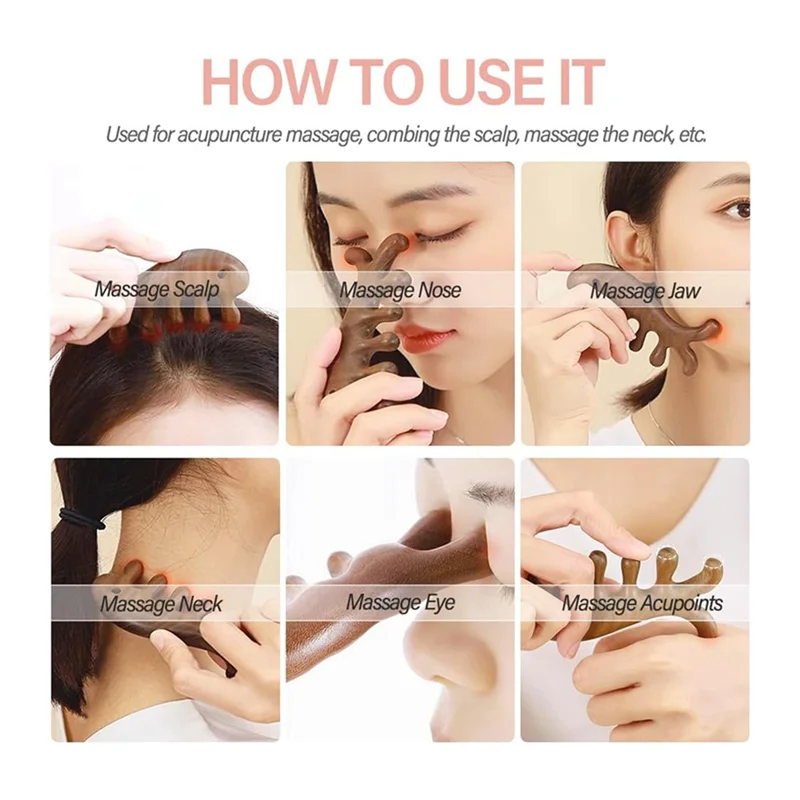 HOW TO USE IT

Used for acupuncture massage, combing the scalp, massage the neck, etc.

Massage Scalp

Massage Nose

Massage Jaw

Massage Neck

Massage Eye

Massage Acupoints