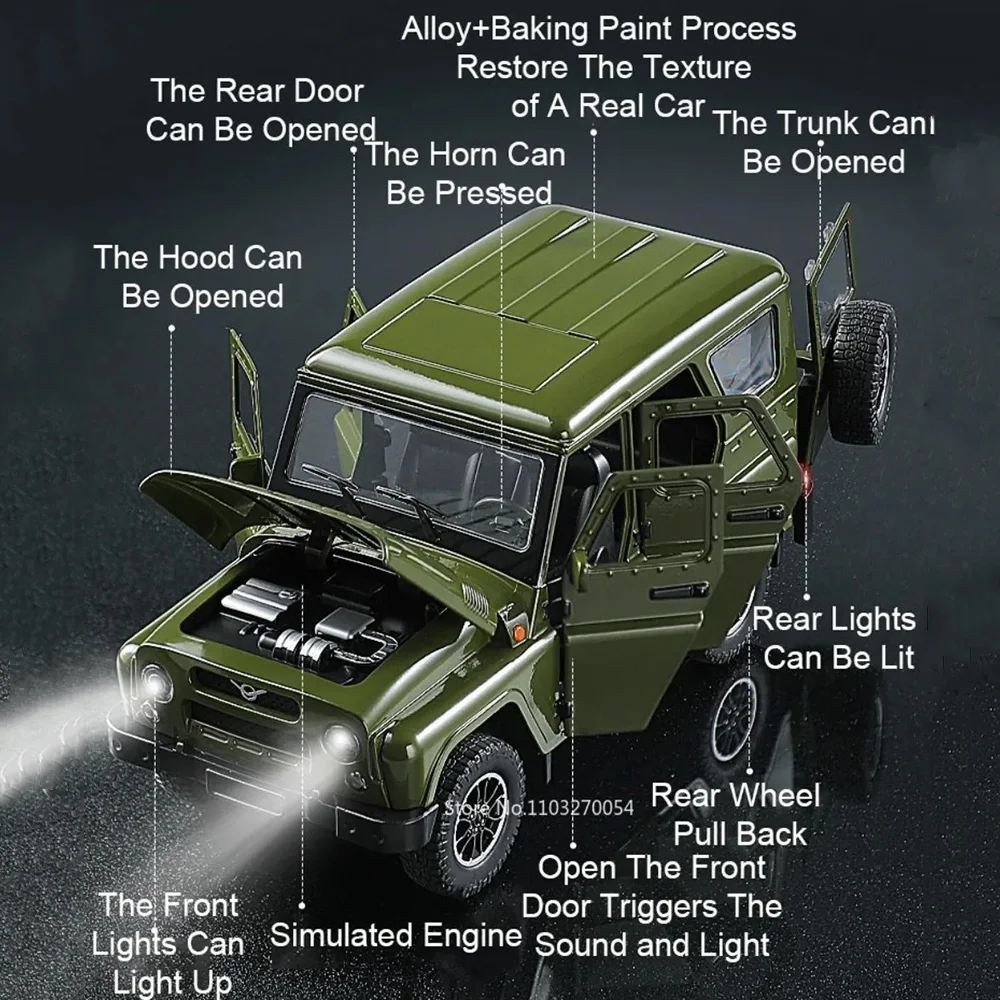 Alloy+Baking Paint Process Restore The Texture of A Real Car

The Rear Door Can Be Opened

The Horn Can Be Pressed

The Trunk Can Be Opened

The Hood Can Be Opened

Rear Lights Can Be Lit

Store No.1103270054

Rear Wheel Pull Back

Open The Front Door Triggers The Sound and Light

The Front Lights Can Light Up

Simulated Engine