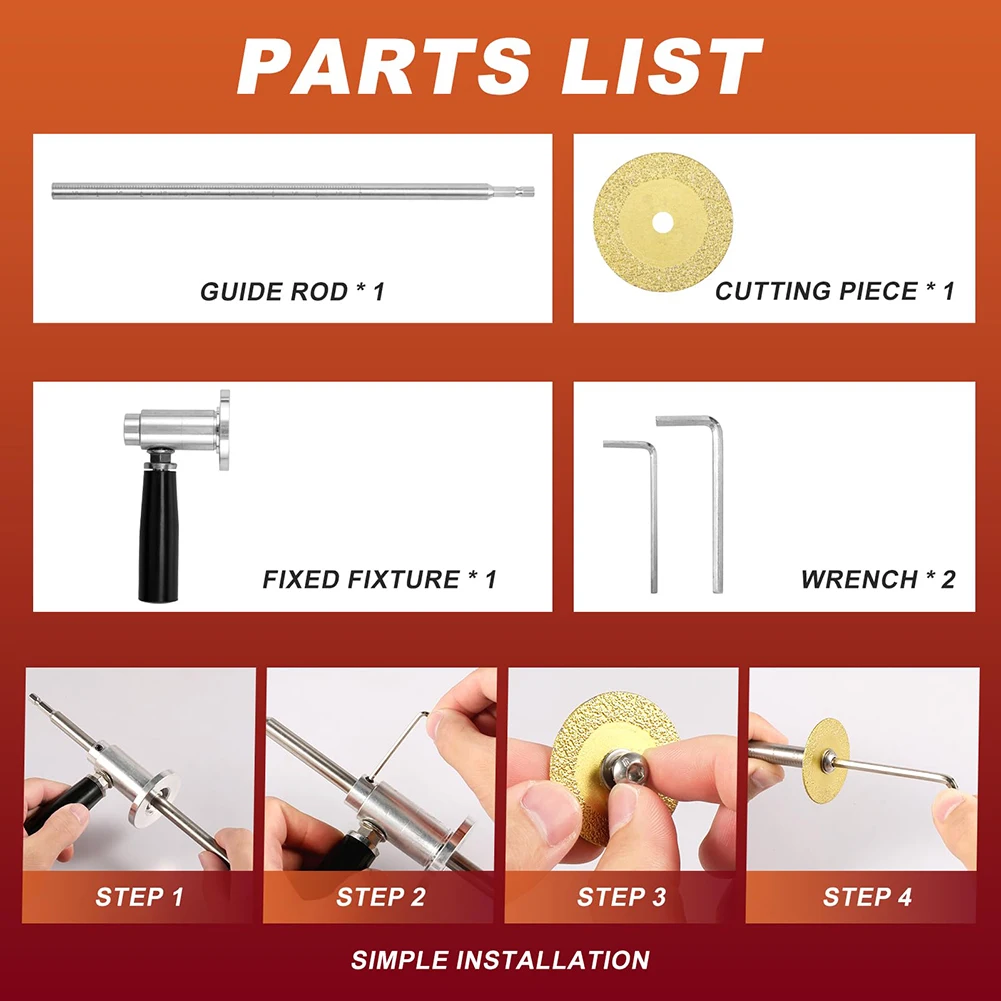 PARTS LIST

GUIDE ROD * 1

CUTTING PIECE * 1

FIXED FIXTURE * 1

WRENCH * 2

STEP 1

STEP 2

STEP 3

STEP 4

SIMPLE INSTALLATION