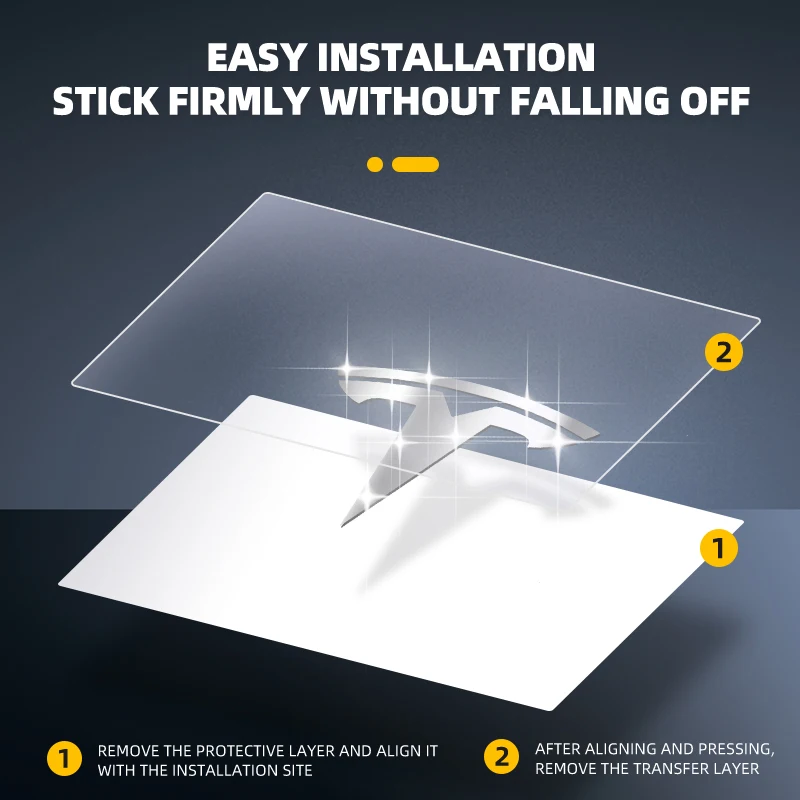 EASY INSTALLATION
STICK FIRMLY WITHOUT FALLING OFF

2

1

1 REMOVE THE PROTECTIVE LAYER AND ALIGN IT WITH THE INSTALLATION SITE

2 AFTER ALIGNING AND PRESSING, REMOVE THE TRANSFER LAYER