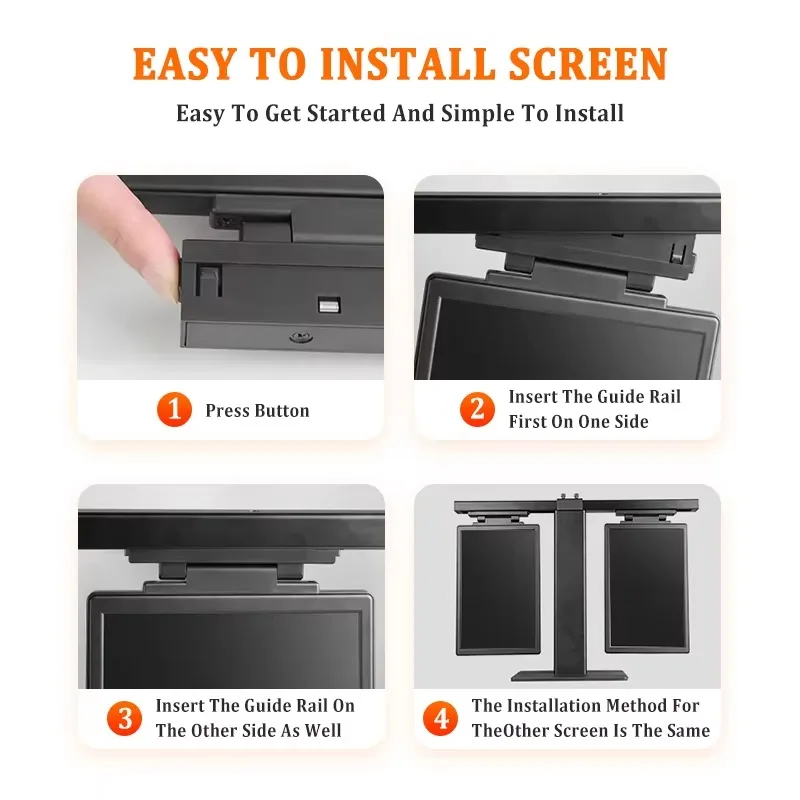 EASY TO INSTALL SCREEN

Easy To Get Started And Simple To Install

1 Press Button

2 Insert The Guide Rail First On One Side

3 Insert The Guide Rail On The Other Side As Well

4 The Installation Method For TheOther Screen Is The Same