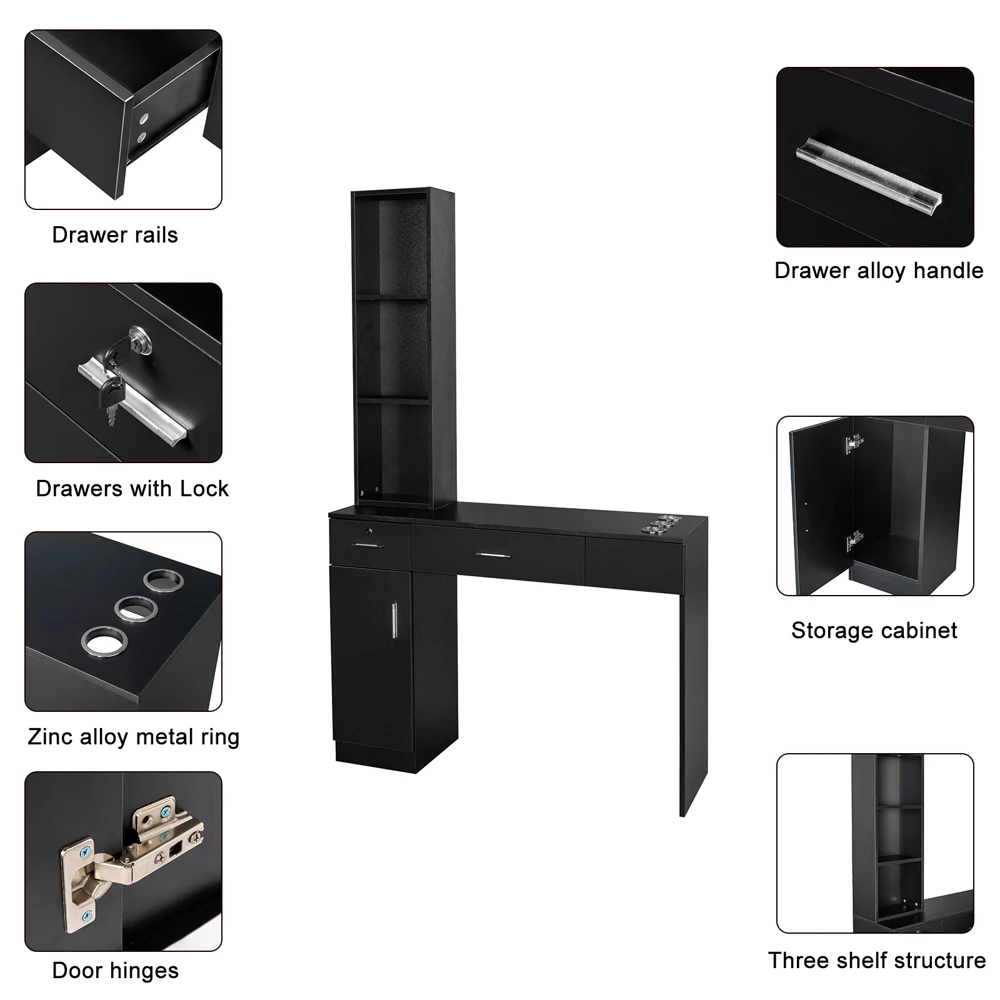 Drawer rails

Drawers with Lock

Zinc alloy metal ring

Door hinges

Drawer alloy handle

Storage cabinet

Three shelf structure