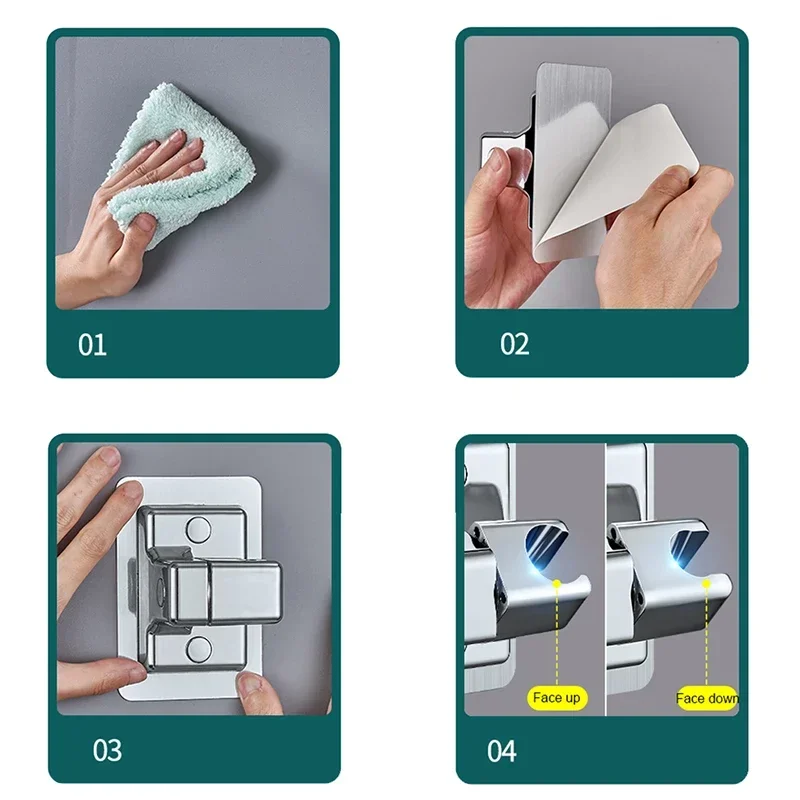 01

02

03

Face up

Face down

04