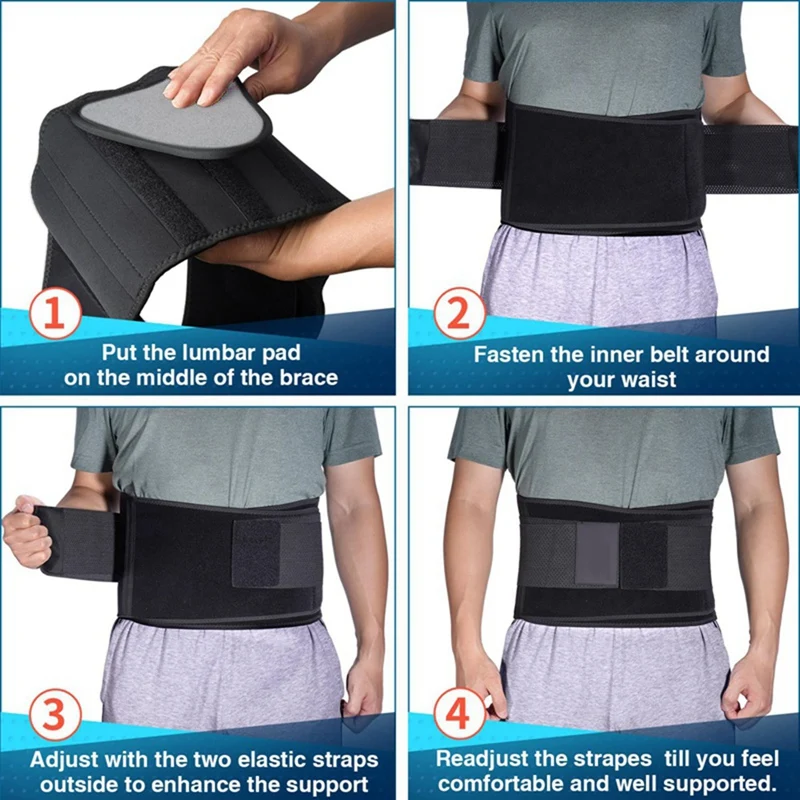 1
Put the lumbar pad on the middle of the brace

2
Fasten the inner belt around your waist

3
Adjust with the two elastic straps outside to enhance the support

4
Readjust the strapes till you feel comfortable and well supported.