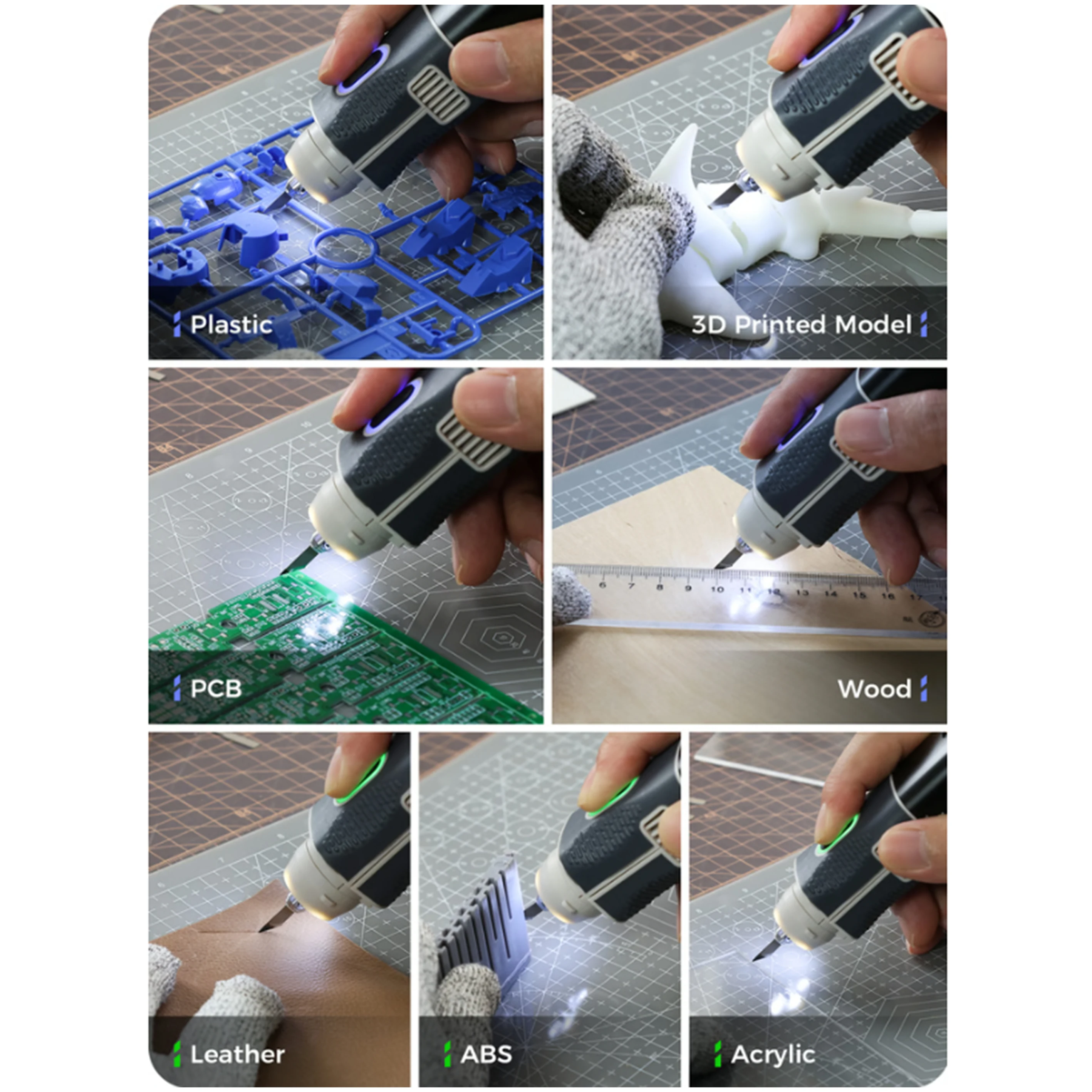 Plastic

3D Printed Model

PCB

6 7 8 9 10 11 12 13 14 15 16 17

Wood

Leather

ABS

Acrylic