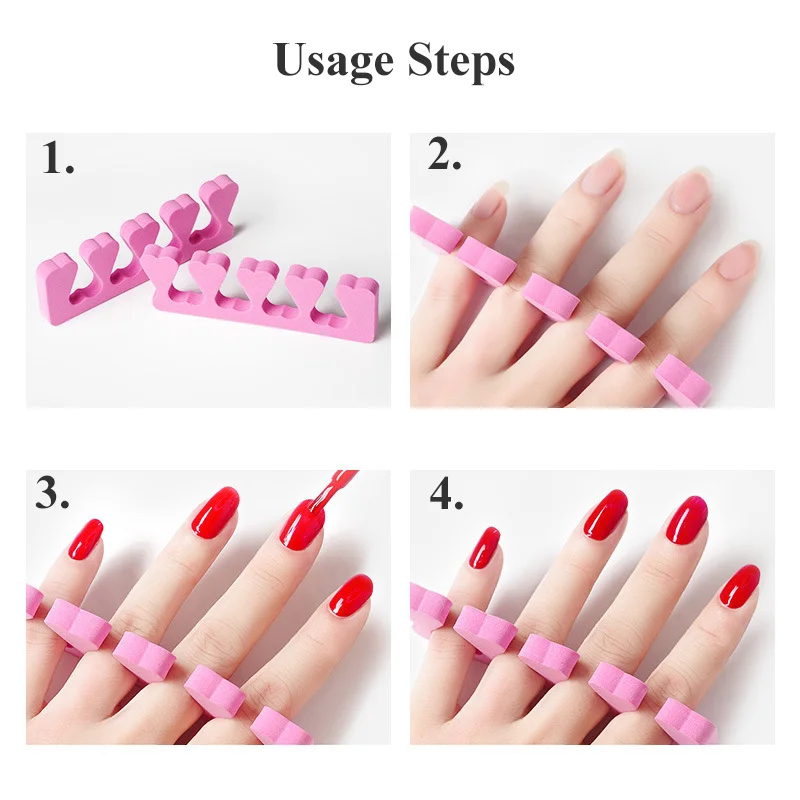 Usage Steps

1.

2.

3.

4.