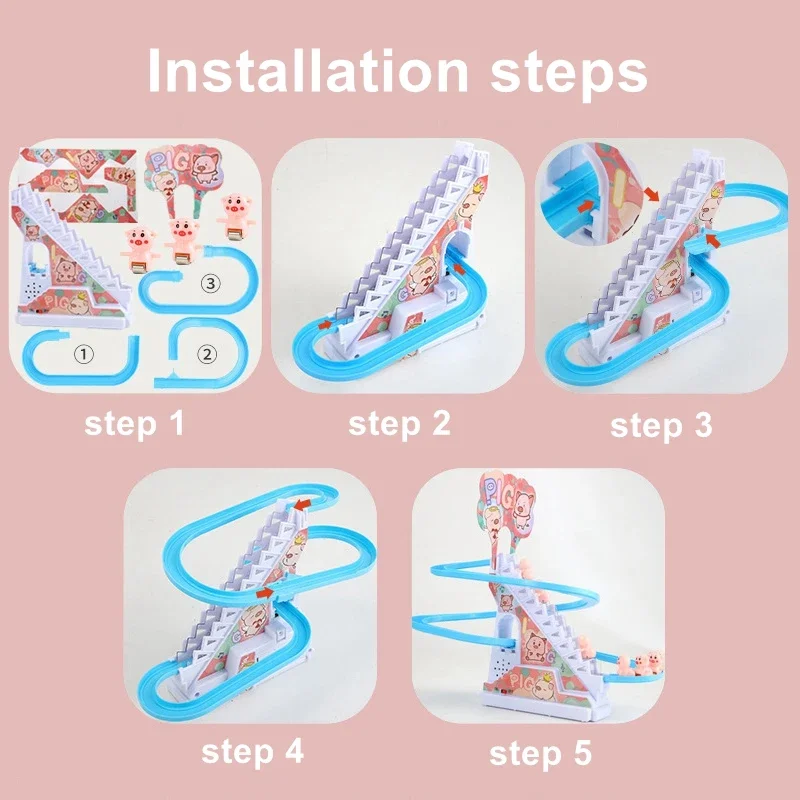 Installation steps

PIG

PIG

PIG

③

①

②

step 1

step 2

step 3

step 4

PIG

PIG

step 5