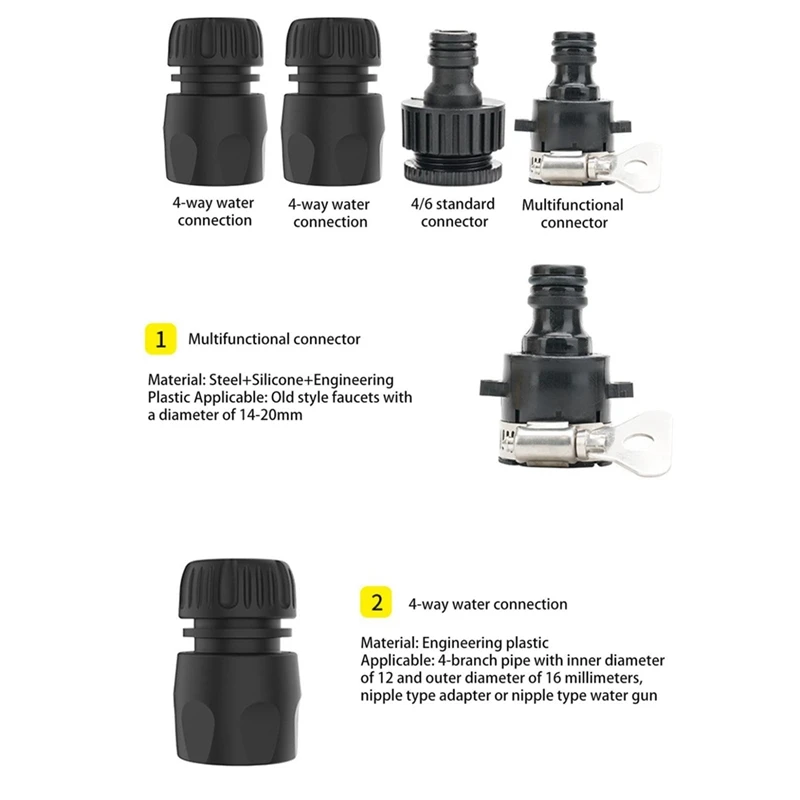 4-way water connection

4-way water connection

4/6 standard connector

Multifunctional connector

1 Multifunctional connector

Material: Steel+Silicone+Engineering Plastic Applicable: Old style faucets with a diameter of 14-20mm

2 4-way water connection

Material: Engineering plastic
Applicable: 4-branch pipe with inner diameter of 12 and outer diameter of 16 millimeters, nipple type adapter or nipple type water gun