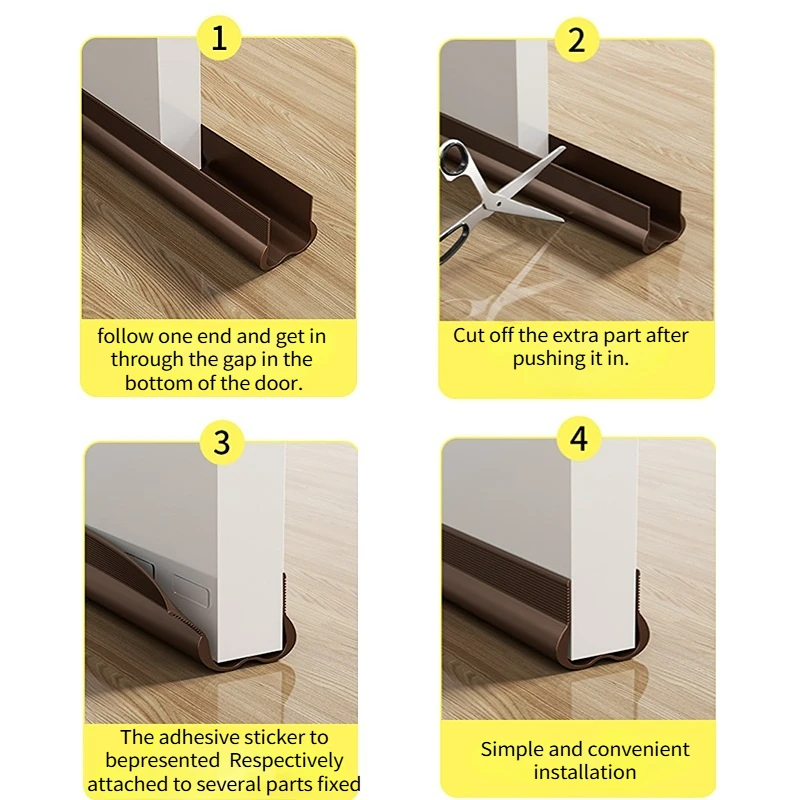 1

follow one end and get in through the gap in the bottom of the door.

2

Cut off the extra part after pushing it in.

3

The adhesive sticker to bepresented Respectively attached to several parts fixed

4

Simple and convenient installation