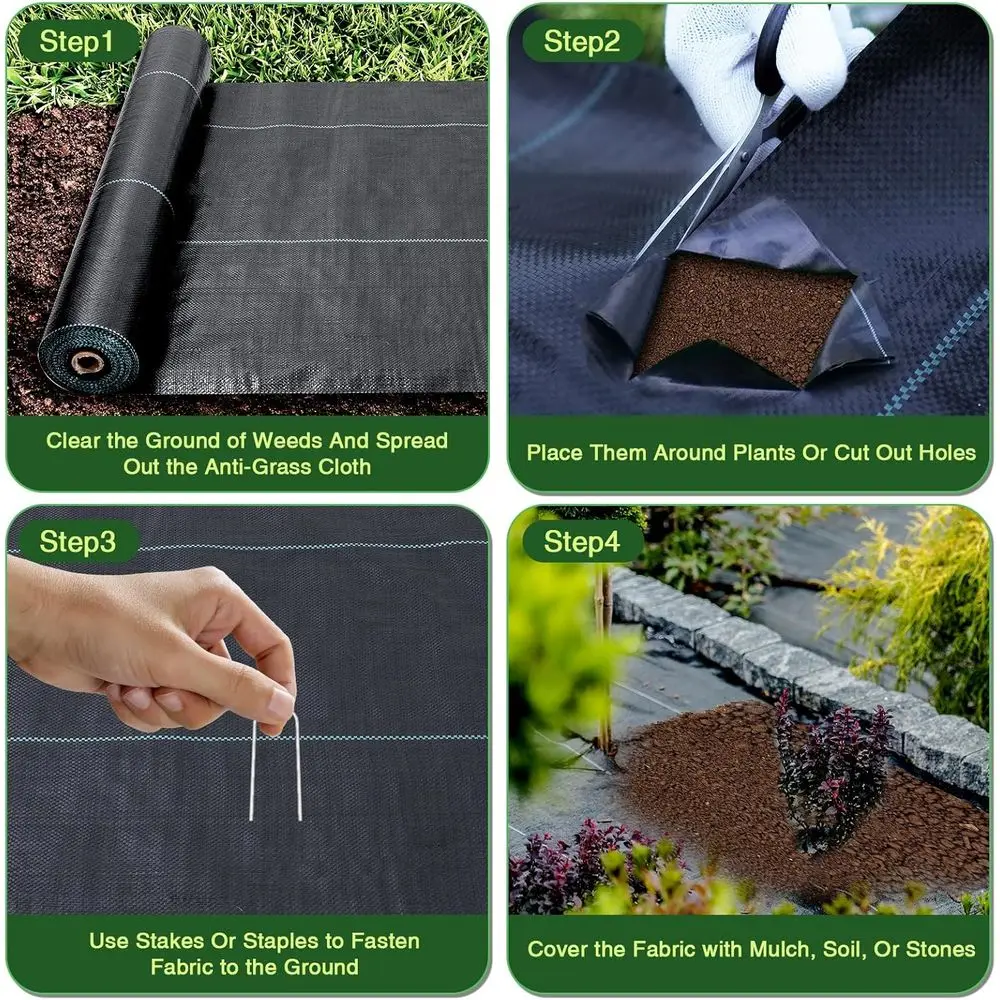 Step1

Clear the Ground of Weeds And Spread Out the Anti-Grass Cloth

Step2

Place Them Around Plants Or Cut Out Holes

Step3

Use Stakes Or Staples to Fasten Fabric to the Ground

Step4

Cover the Fabric with Mulch, Soil, Or Stones