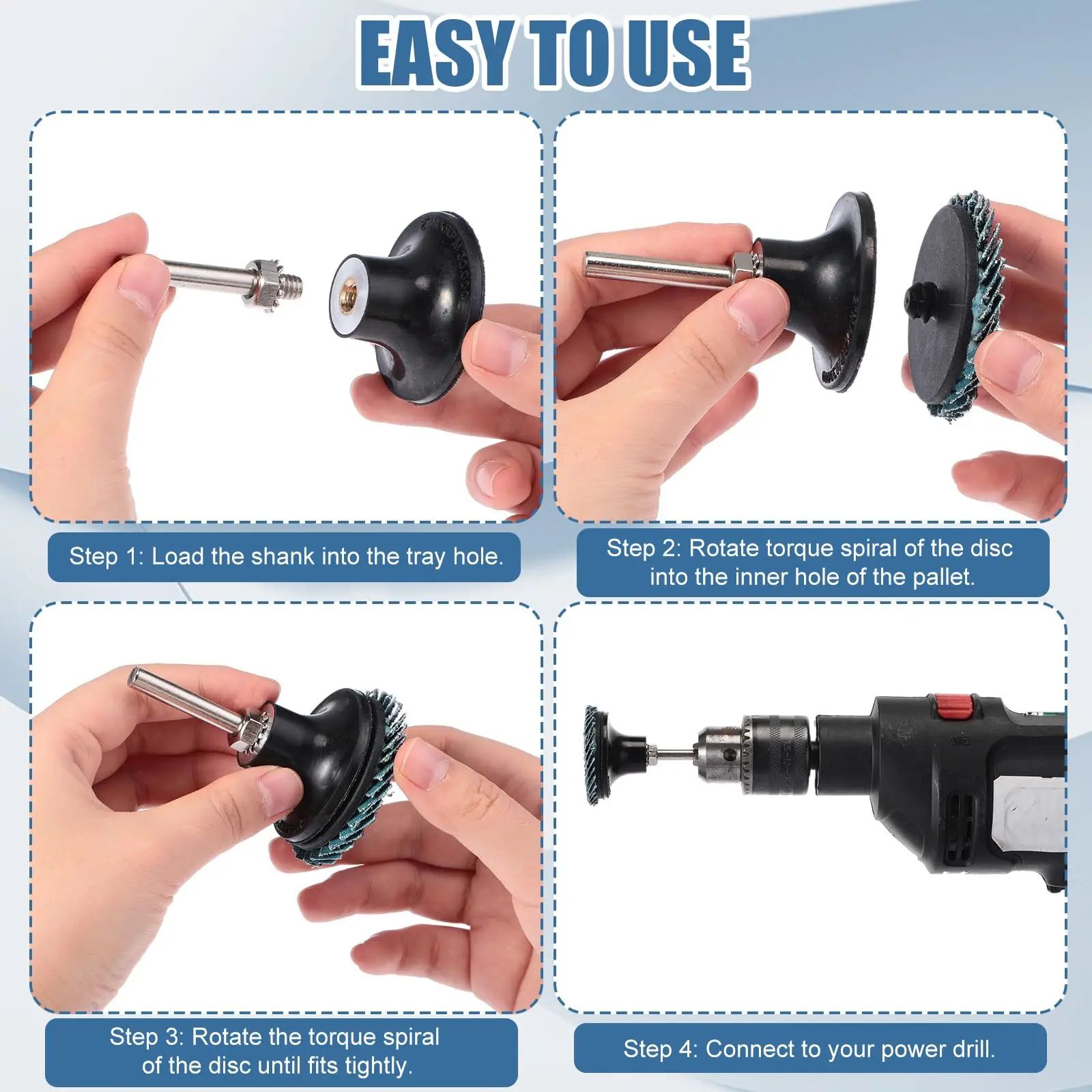 EASY TO USE

Step 1: Load the shank into the tray hole.

Step 2: Rotate torque spiral of the disc into the inner hole of the pallet.

Step 3: Rotate the torque spiral of the disc until fits tightly.

Step 4: Connect to your power drill.