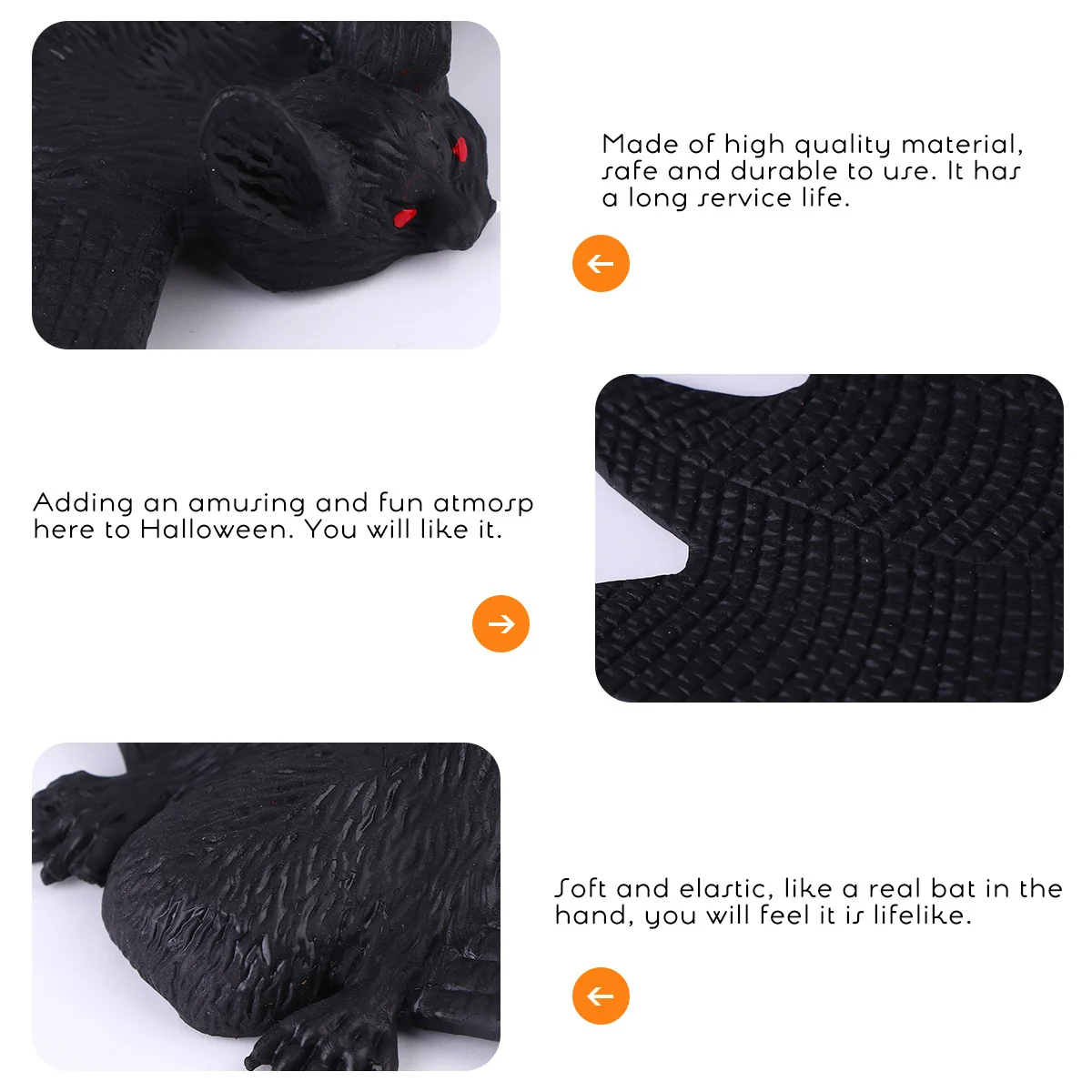 Made of high quality material, safe and durable to use. It has a long service life.

Adding an amusing and fun atmosp here to Halloween. You will like it.

Soft and elastic, like a real bat in the hand, you will feel it is lifelike.