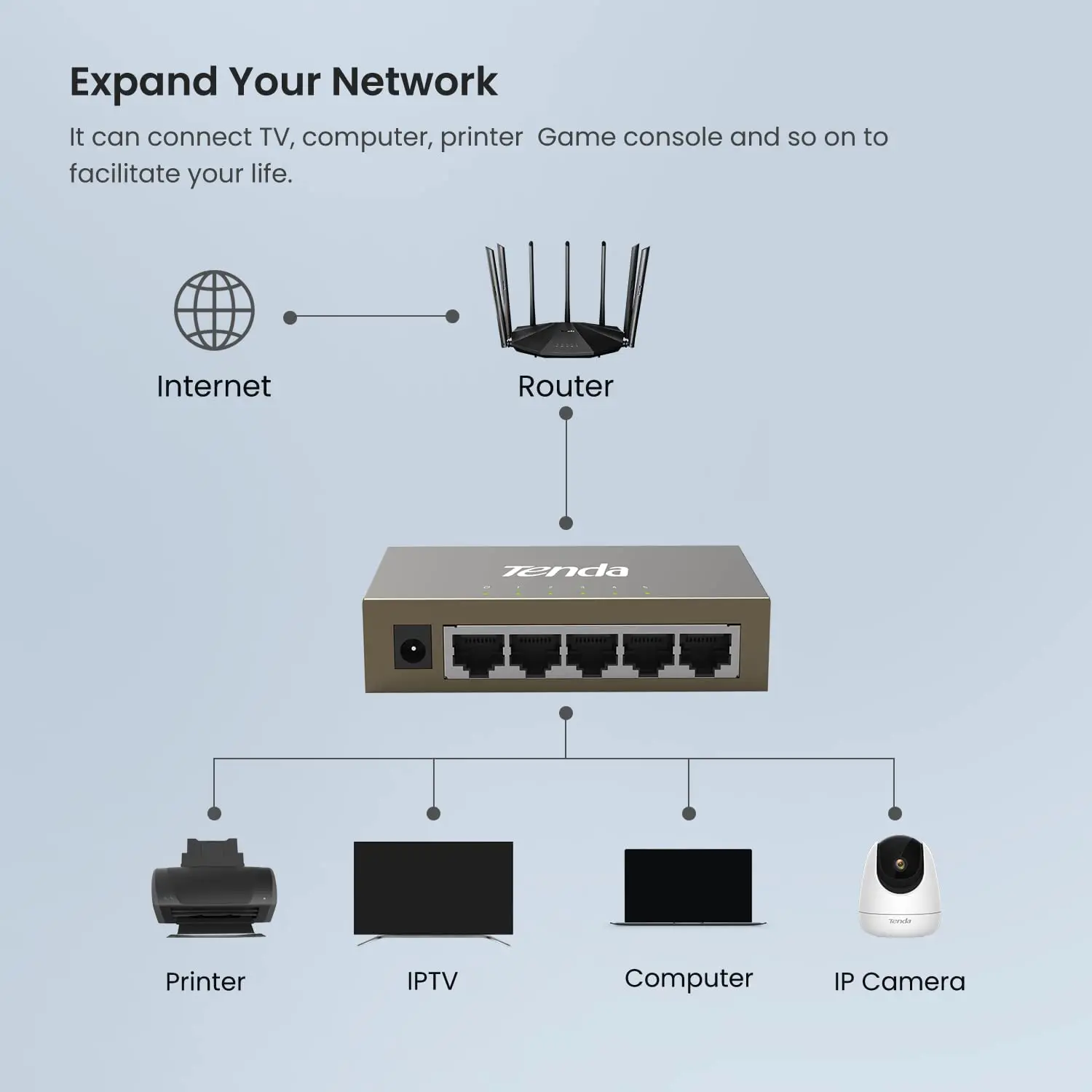 Expand Your Network

It can connect TV, computer, printer  Game console and so on to facilitate your life.

Internet

Router

Tenda

Printer

IPTV

Computer

Tenda

IP Camera