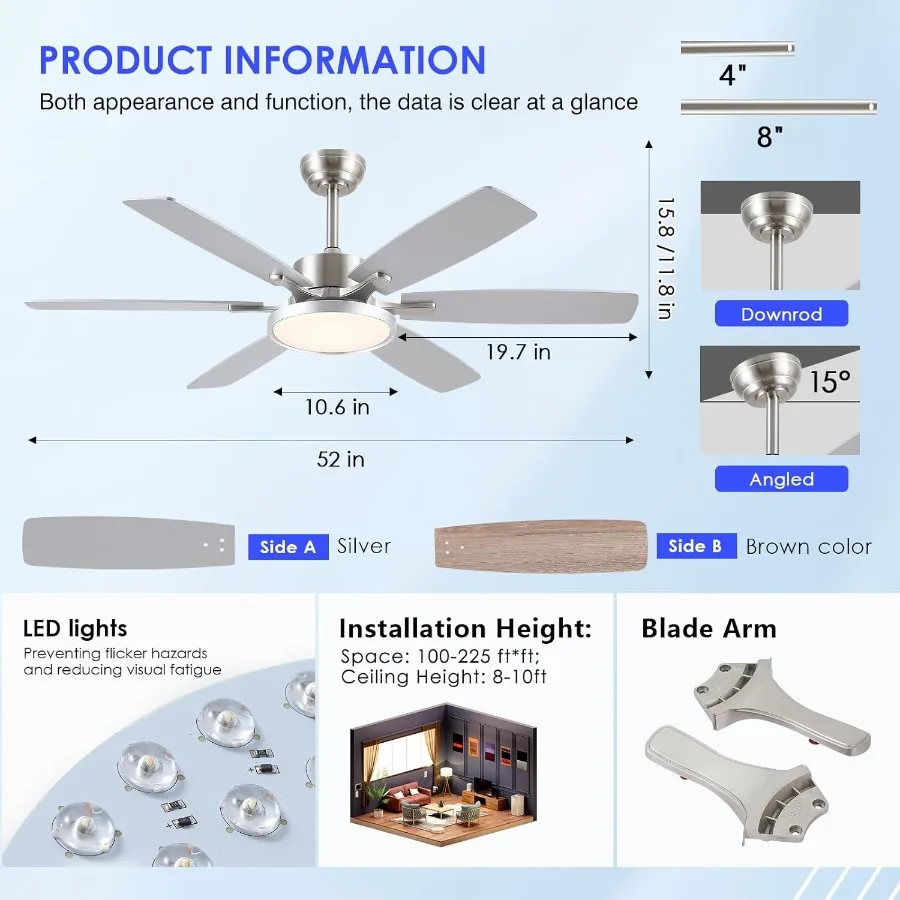 PRODUCT INFORMATION

Both appearance and function, the data is clear at a glance

4"

8"

15.8 /11.8 in

19.7 in

10.6 in

52 in

Downrod

15°

Angled

Side A Silver

Side B Brown color

LED lights

Preventing flicker hazards and reducing visual fatigue

Installation Height:

Space: 100-225 ft*ft;
Ceiling Height: 8-10ft

Blade Arm