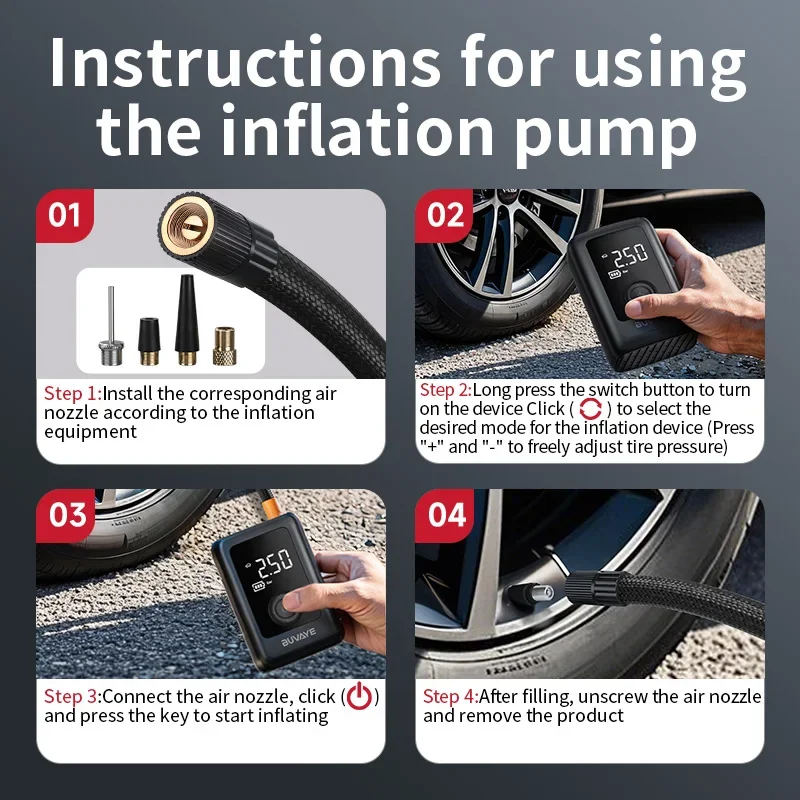 Instructions for using the inflation pump

01

Step 1:Install the corresponding air nozzle according to the inflation equipment

02

2.50

Step 2:Long press the switch button to turn on the device Click ( ) to select the desired mode for the inflation device (Press "+" and "-" to freely adjust tire pressure)

03

2.50

BUVAYE

Step 3:Connect the air nozzle, click ( ) and press the key to start inflating

04

Step 4:After filling, unscrew the air nozzle and remove the product