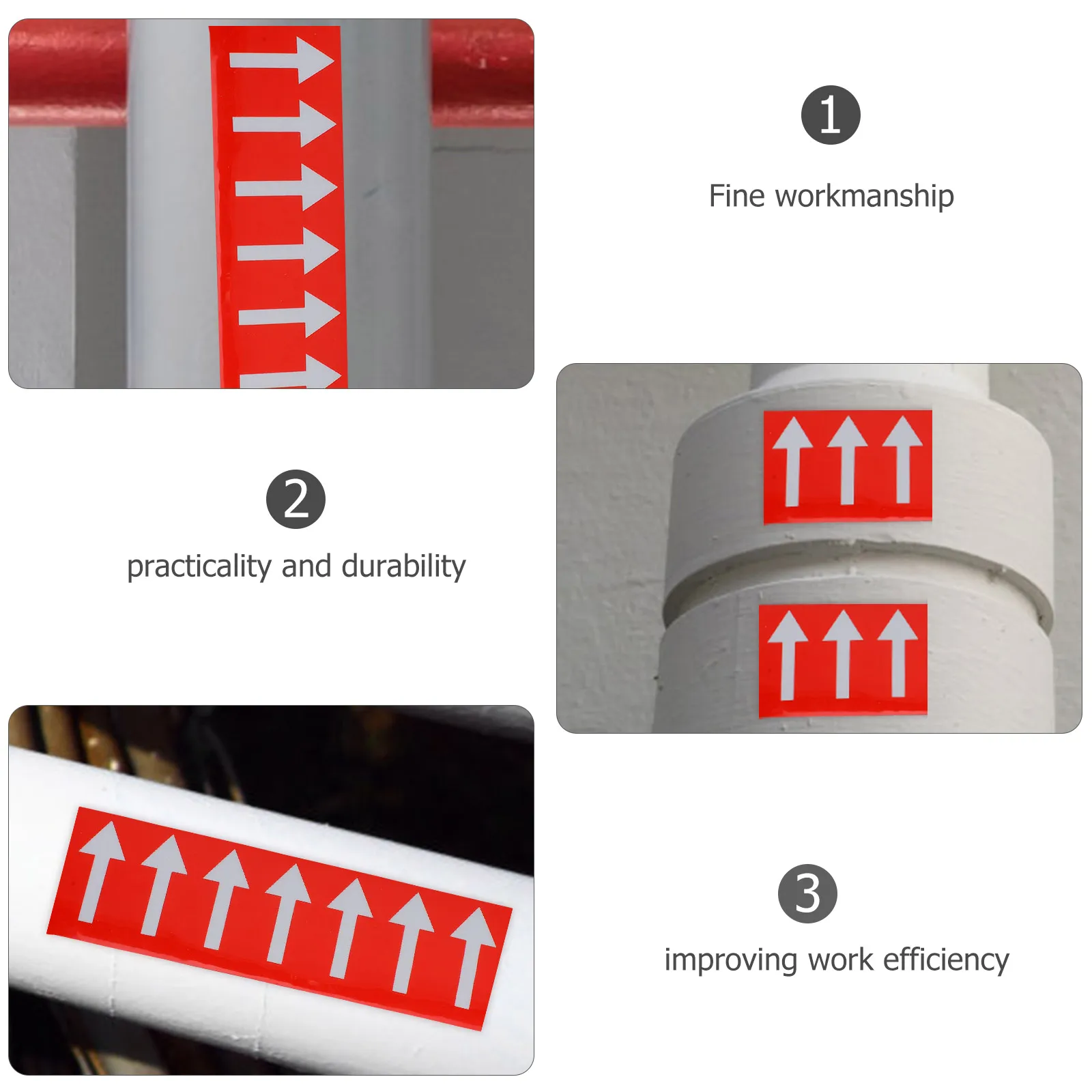 1
Fine workmanship

2
practicality and durability

3
improving work efficiency