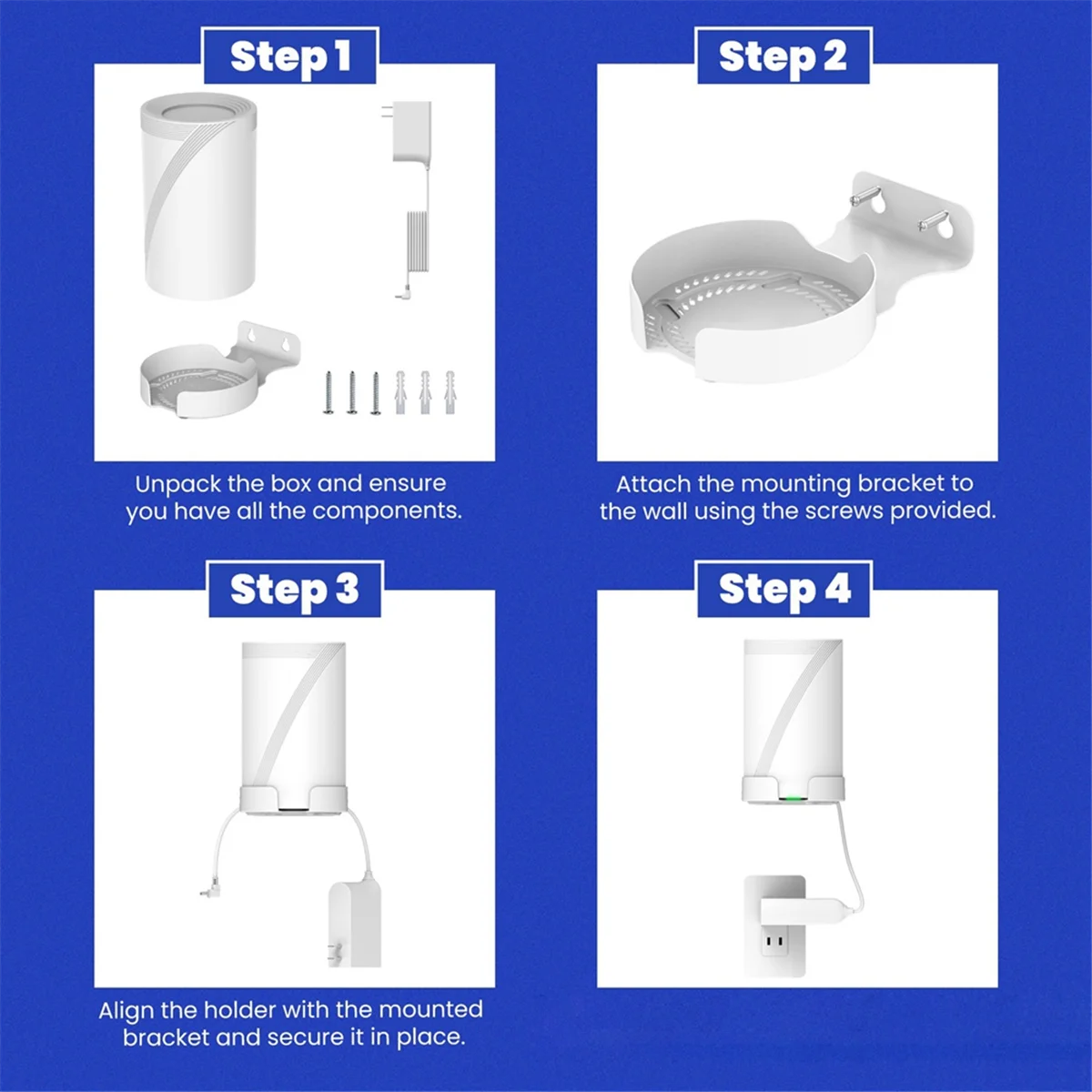 Step 1

Unpack the box and ensure you have all the components.

Step 2

Attach the mounting bracket to the wall using the screws provided.

Step 3

Align the holder with the mounted bracket and secure it in place.

Step 4