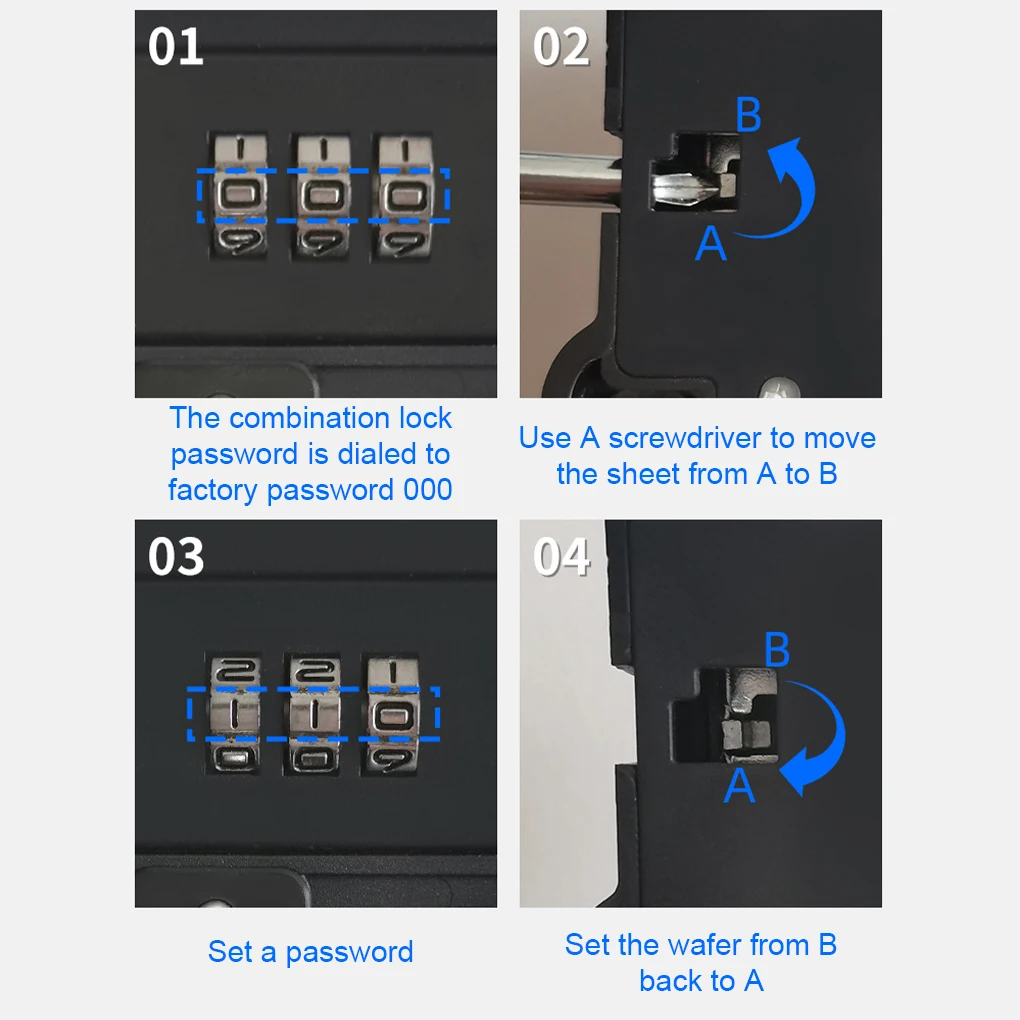 01

1 1 1
0 0 0
9 9 9

The combination lock password is dialed to factory password 000

02

B

A

Use A screwdriver to move the sheet from A to B

03

2 2 1
1 1 0
0 0 9

Set a password

04

B

A

Set the wafer from B back to A