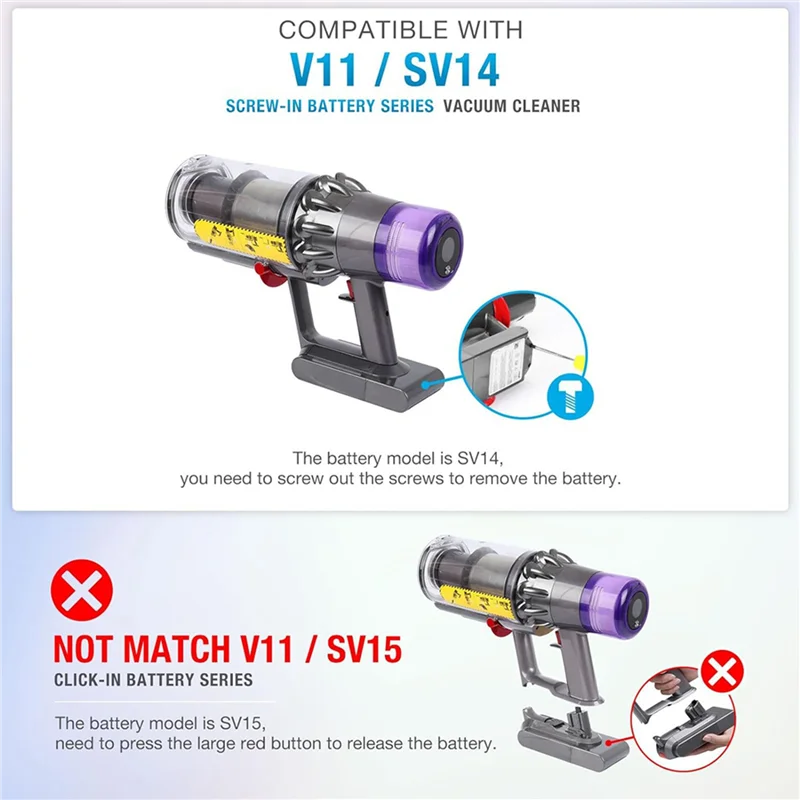 COMPATIBLE WITH

V11 / SV14

SCREW-IN BATTERY SERIES VACUUM CLEANER

The battery model is SV14,
you need to screw out the screws to remove the battery.

NOT MATCH V11 / SV15

CLICK-IN BATTERY SERIES

The battery model is SV15,
need to press the large red button to release the battery.