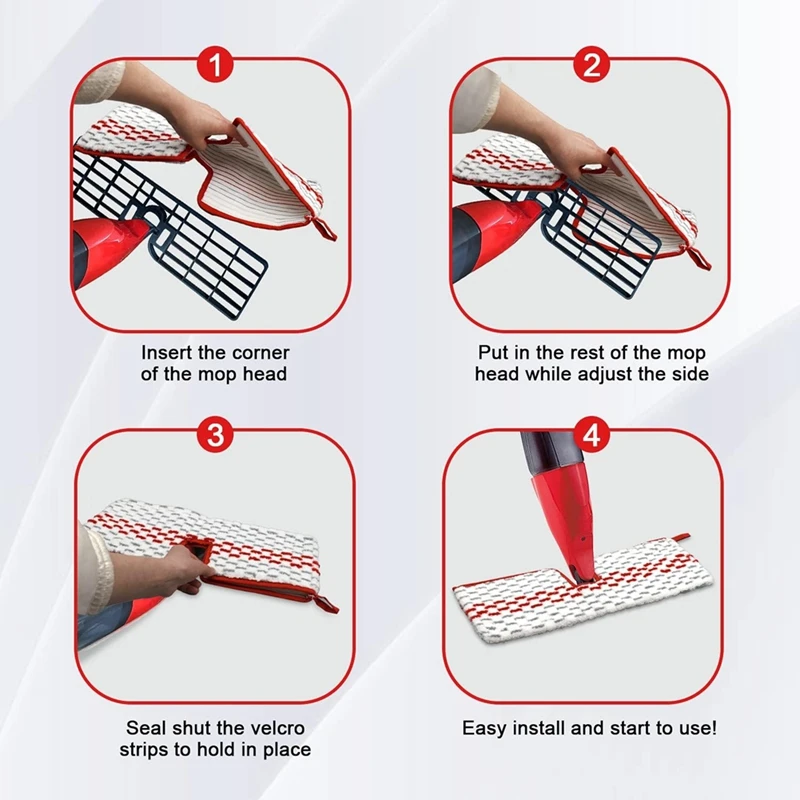 1

Insert the corner of the mop head

2

Put in the rest of the mop head while adjust the side

3

Seal shut the velcro strips to hold in place

4

Easy install and start to use!