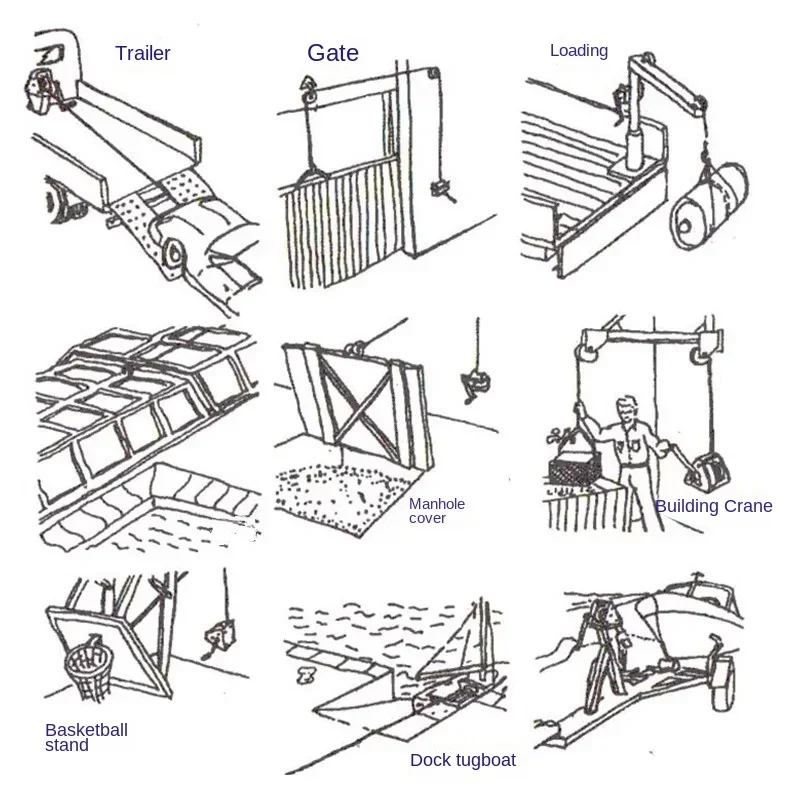 Trailer

Gate

Loading

Manhole cover

Building Crane

Basketball stand

Dock tugboat