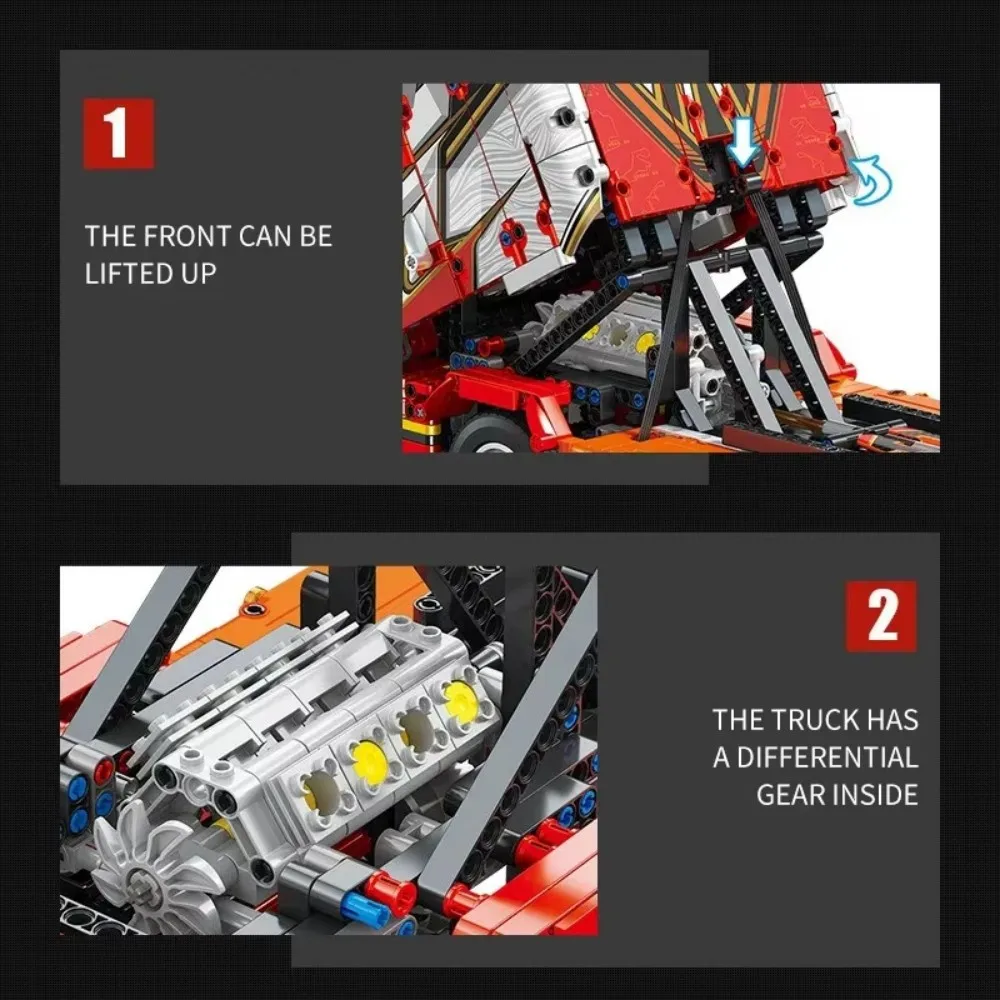 1

THE FRONT CAN BE LIFTED UP

2

THE TRUCK HAS A DIFFERENTIAL GEAR INSIDE