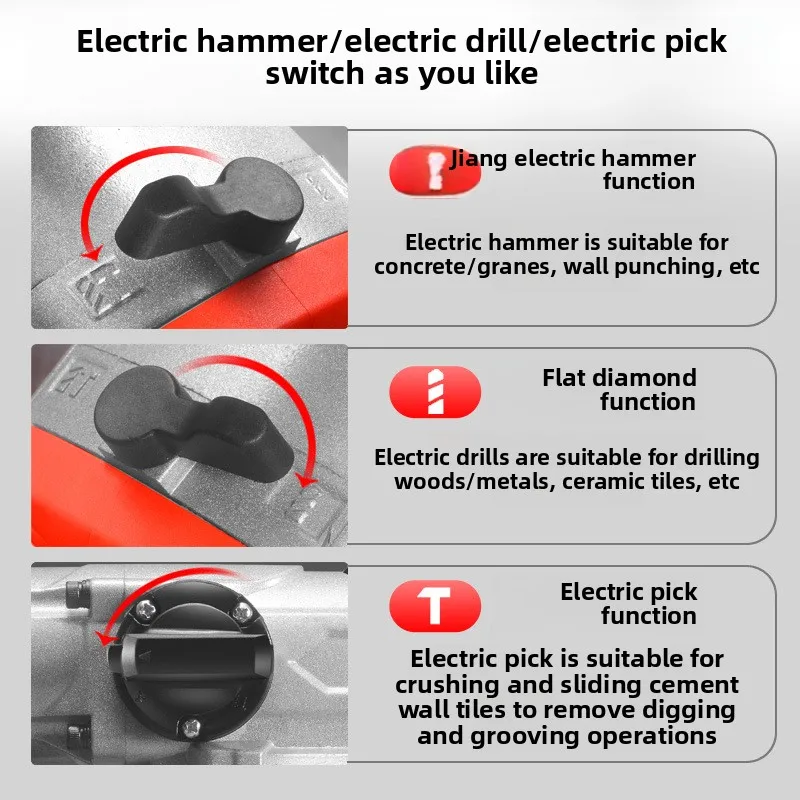 Electric hammer/electric drill/electric pick switch as you like

Jiang electric hammer function

Electric hammer is suitable for concrete/granes, wall punching, etc

Flat diamond function

Electric drills are suitable for drilling woods/metals, ceramic tiles, etc

Electric pick function

Electric pick is suitable for crushing and sliding cement wall tiles to remove digging and grooving operations