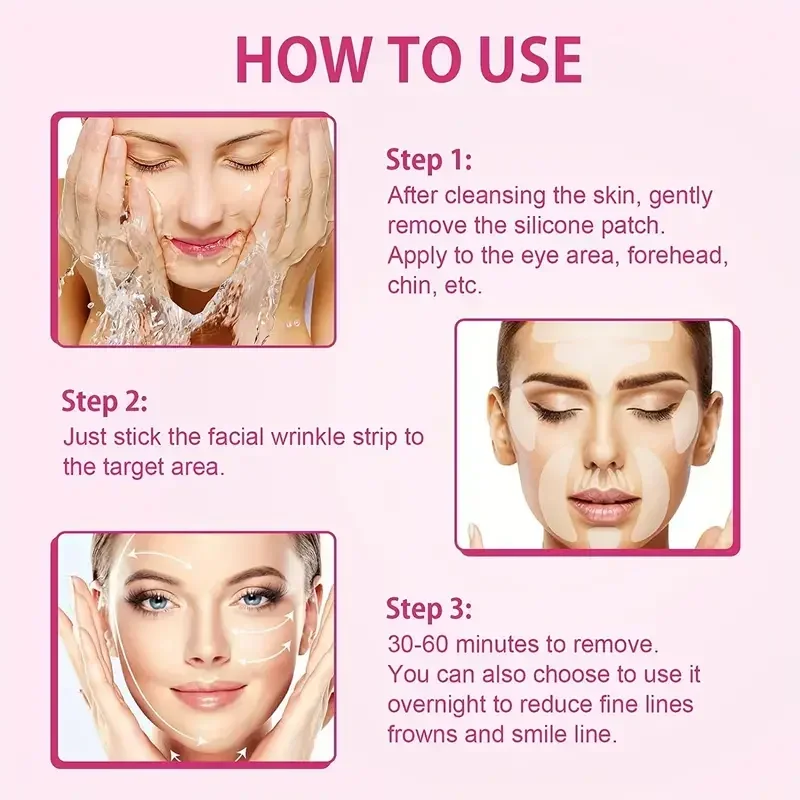 HOW TO USE

Step 1:
After cleansing the skin, gently remove the silicone patch. Apply to the eye area, forehead, chin, etc.

Step 2:
Just stick the facial wrinkle strip to the target area.

Step 3:
30-60 minutes to remove. You can also choose to use it overnight to reduce fine lines frowns and smile line.