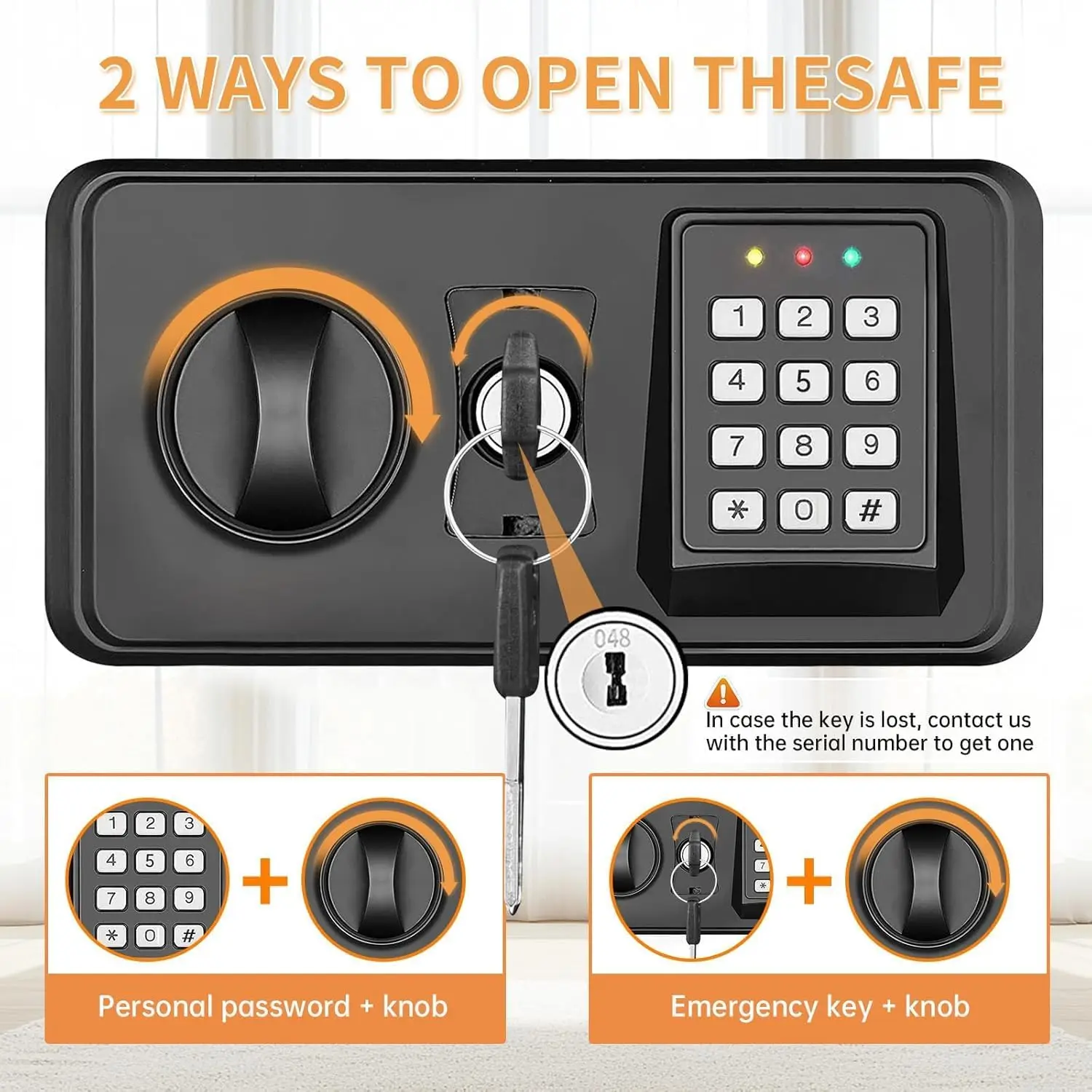 2 WAYS TO OPEN THESAFE

1 2 3
4 5 6
7 8 9
* 0 #

048

In case the key is lost, contact us with the serial number to get one

1 2 3
4 5 6
7 8 9
* 0 #

+

Personal password + knob

7
*

+

Emergency key + knob