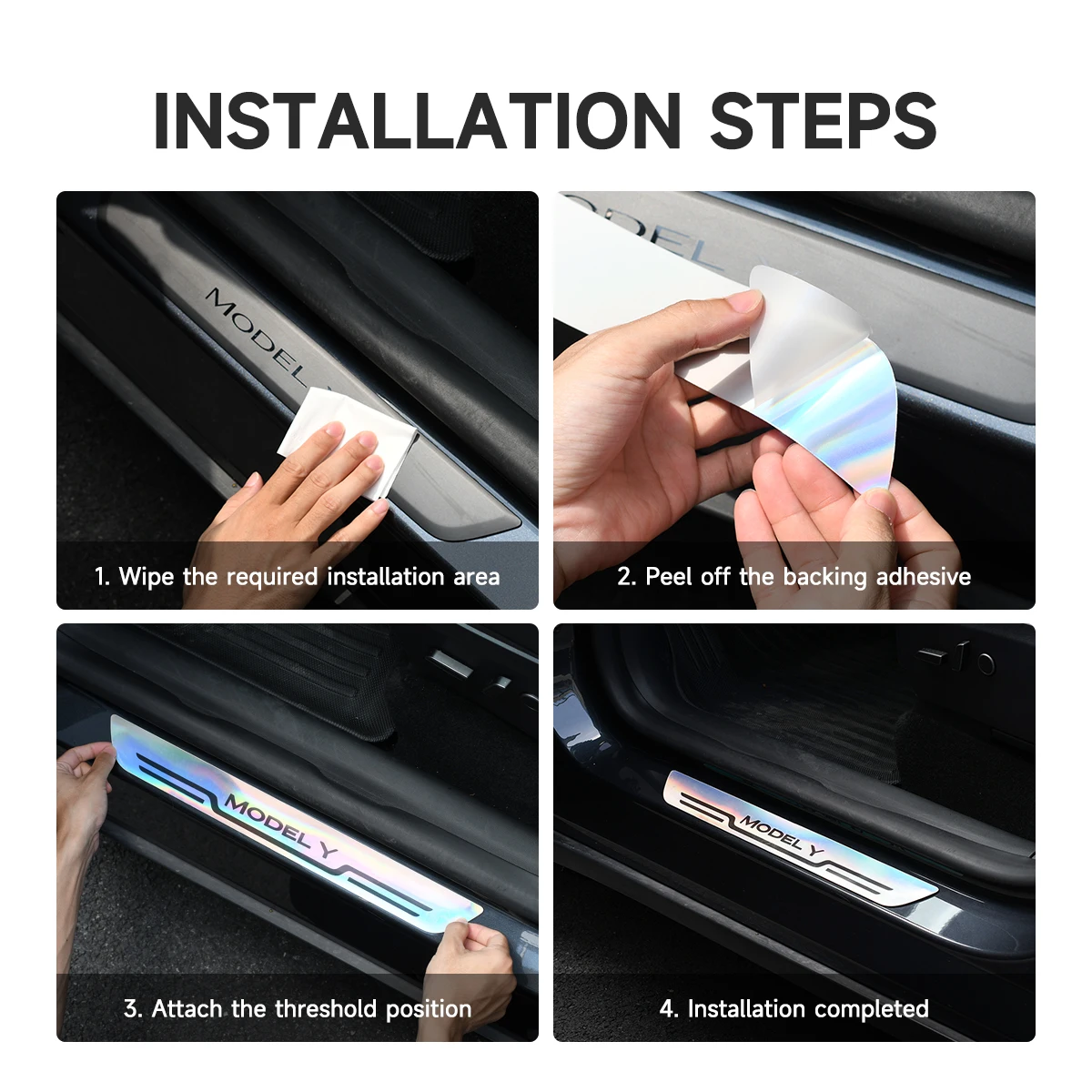 INSTALLATION STEPS

MODEL

1. Wipe the required installation area

2. Peel off the backing adhesive

MODEL Y

3. Attach the threshold position

MODEL Y

4. Installation completed