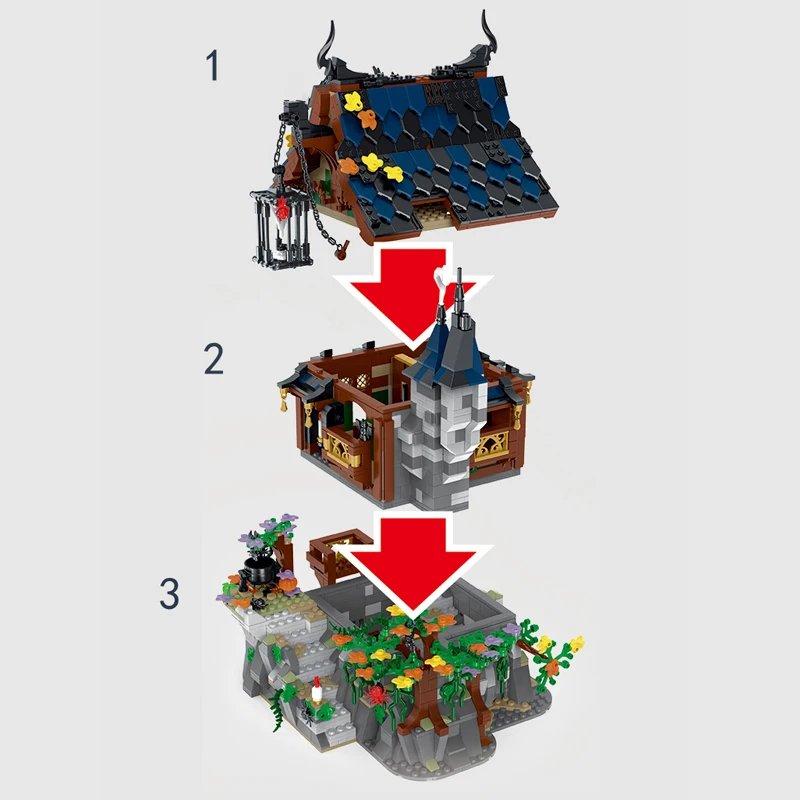 1

2

3