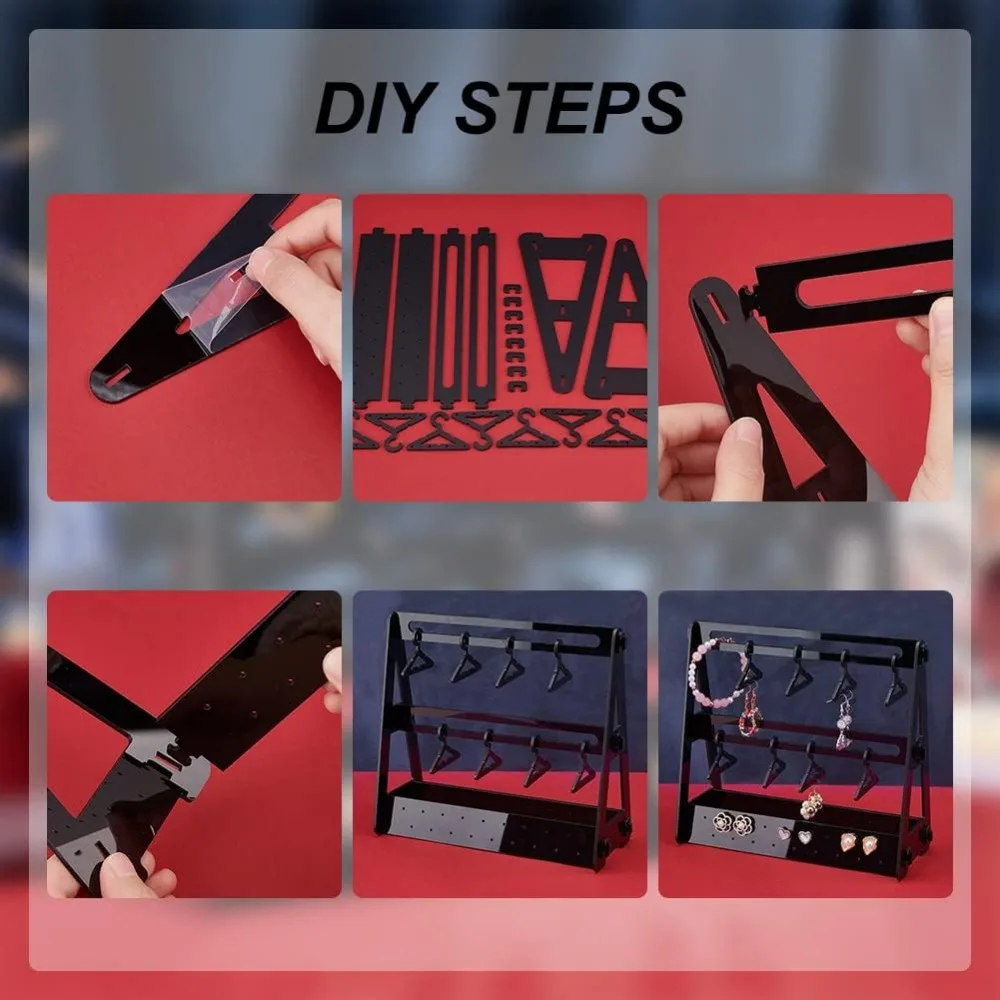 DIY STEPS